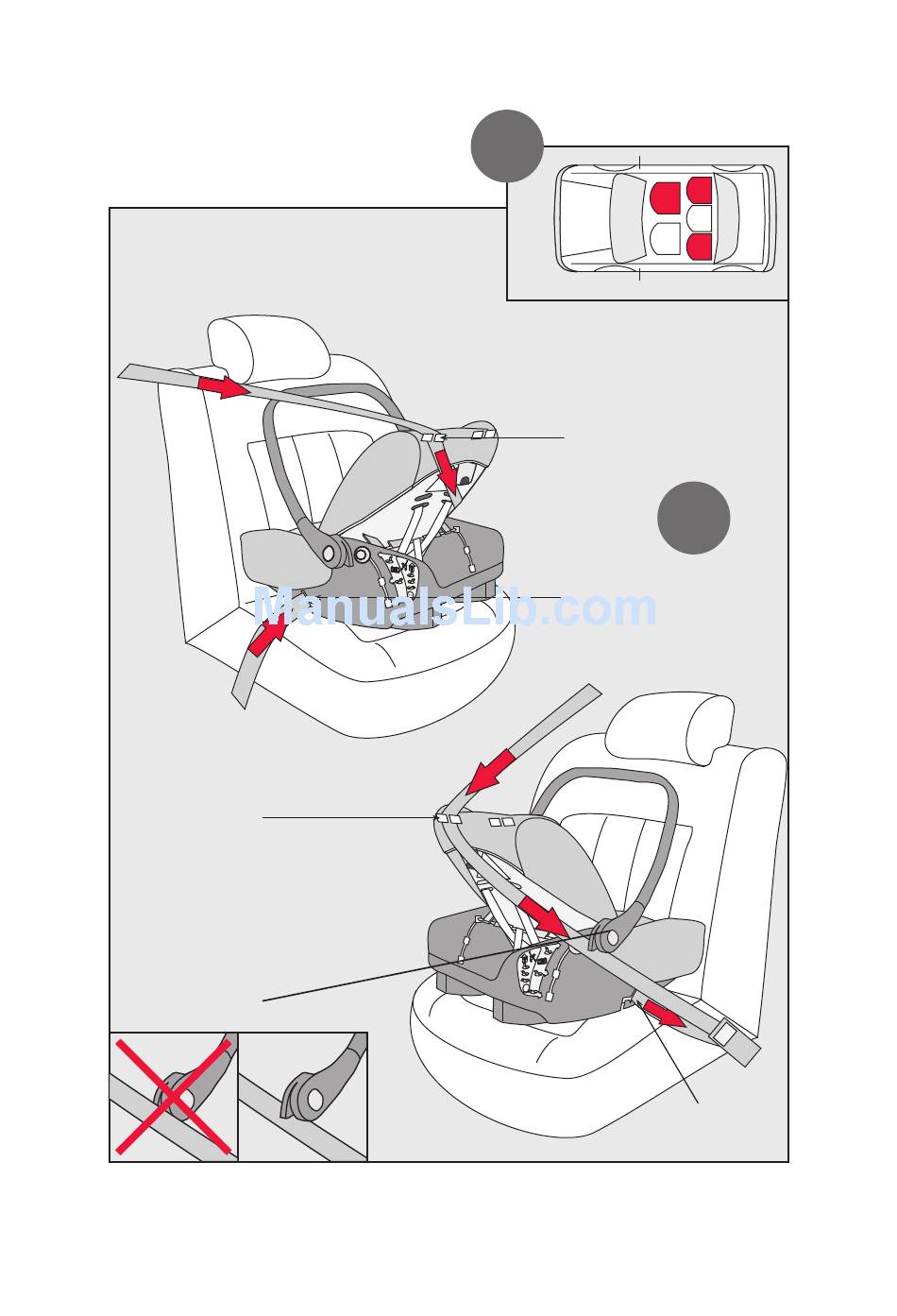 ManualsLib.com