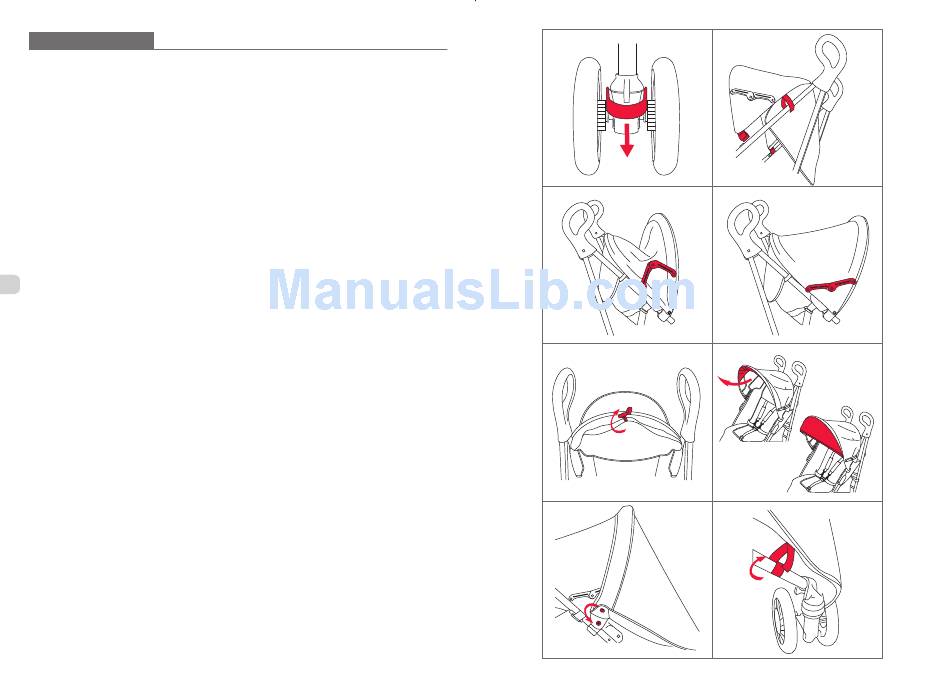 ManualsLib.com