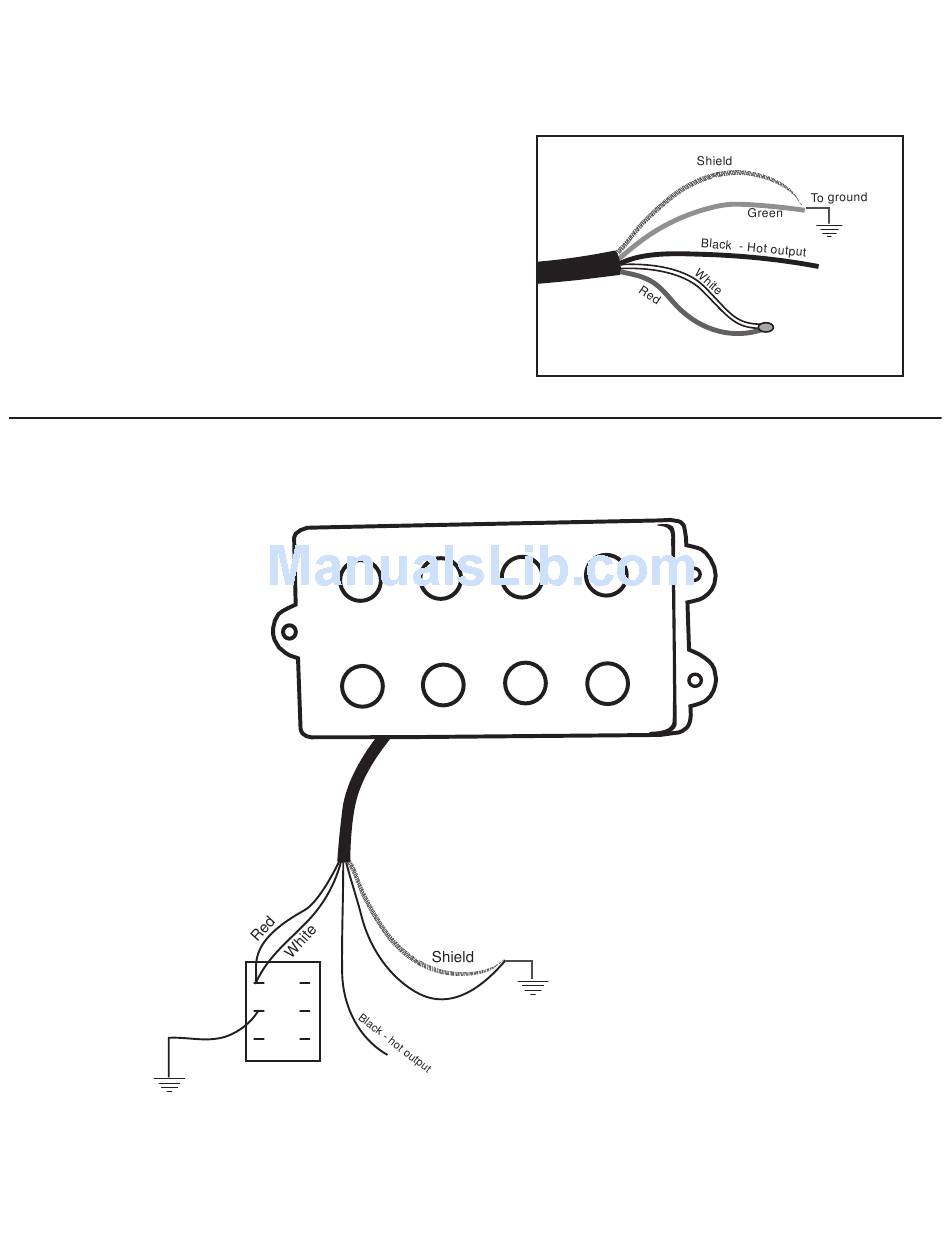 Shield
To ground
Green
Black - Hot output
White
Red

ManualsLib.com

Red
White
Shield
Black - hot output