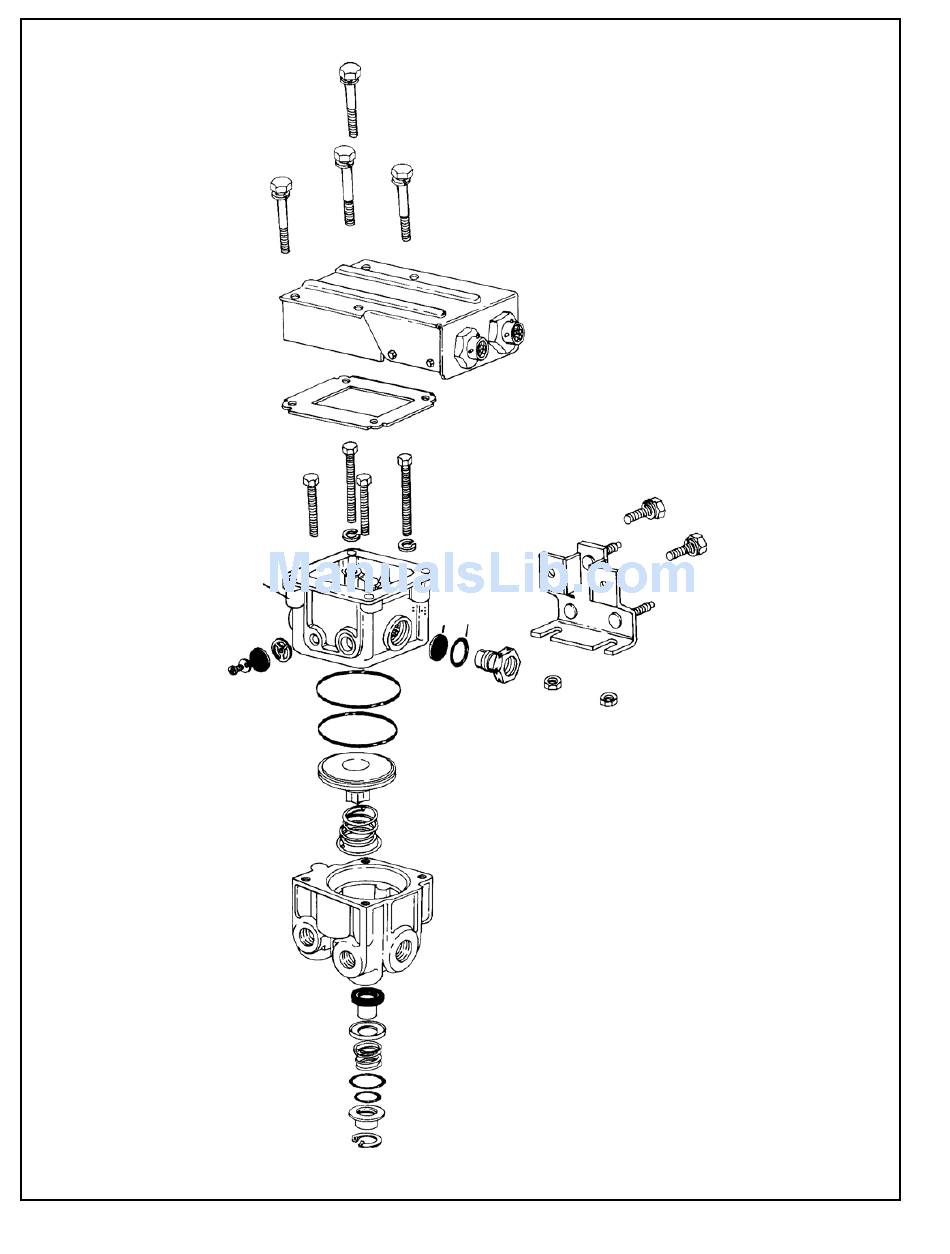 ManualsLib.com