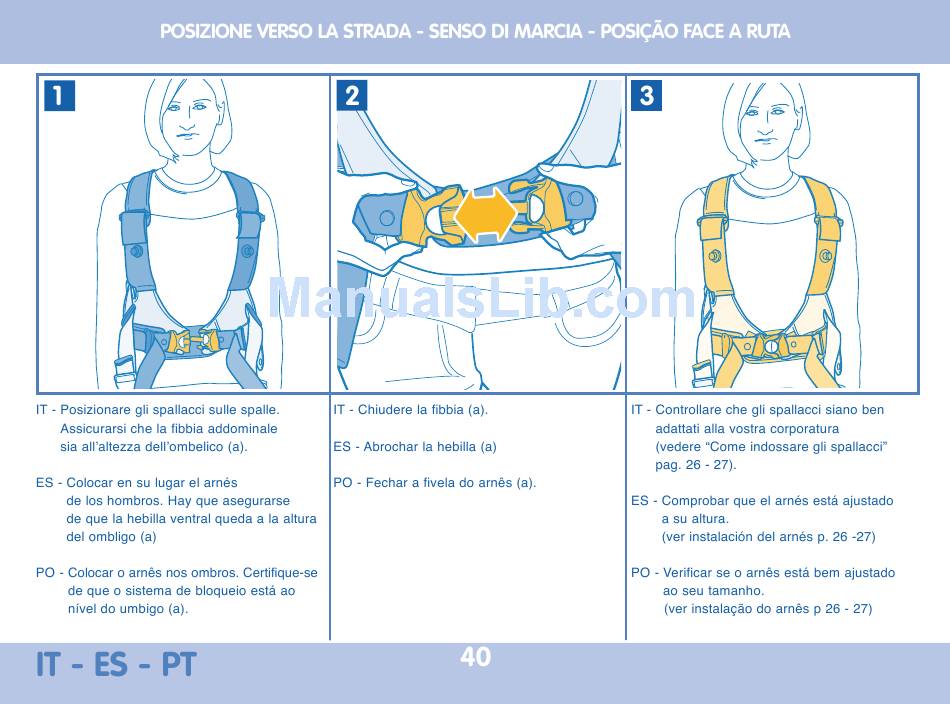 POSIZIONE VERSO LA STRADA - SENSO DI MARCIA - POSIÇÃO FACE A RUTA

1

2

3

ManualsLib.com

IT - Posizionare gli spallacci sulle spalle. Assicurarsi che la fibbia addominale sia all'altezza dell'ombelico (a).

ES - Colocar en su lugar el arnés de los hombros. Hay que asegurarse de que la hebilla ventral queda a la altura del ombligo (a)

PO - Colocar o arnês nos ombros. Certifique-se de que o sistema de bloqueio está ao nível do umbigo (a).

IT - Chiudere la fibbia (a).

ES - Abrochar la hebilla (a)

PO - Fechar a fivela do arnês (a).

IT - Controllare che gli spallacci siano ben adattati alla vostra corporatura (vedere "Come indossare gli spallacci" pag. 26 - 27).

ES - Comprobar que el arnés está ajustado a su altura. (ver instalación del arnés p. 26 -27)

PO - Verificar se o arnês está bem ajustado ao seu tamanho. (ver instalação do arnês p 26 - 27)

IT - ES - PT

40