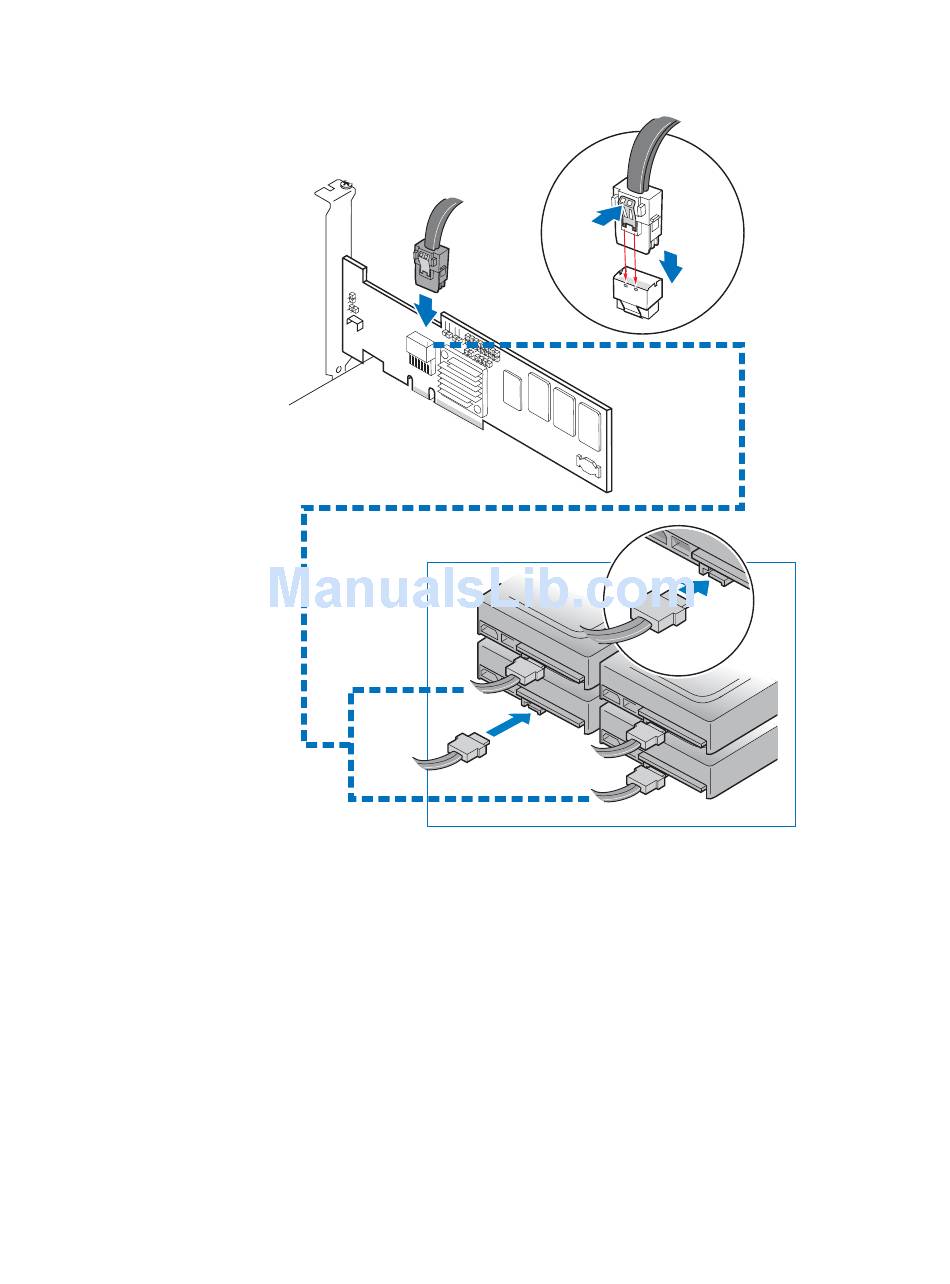 ManualsLib.com