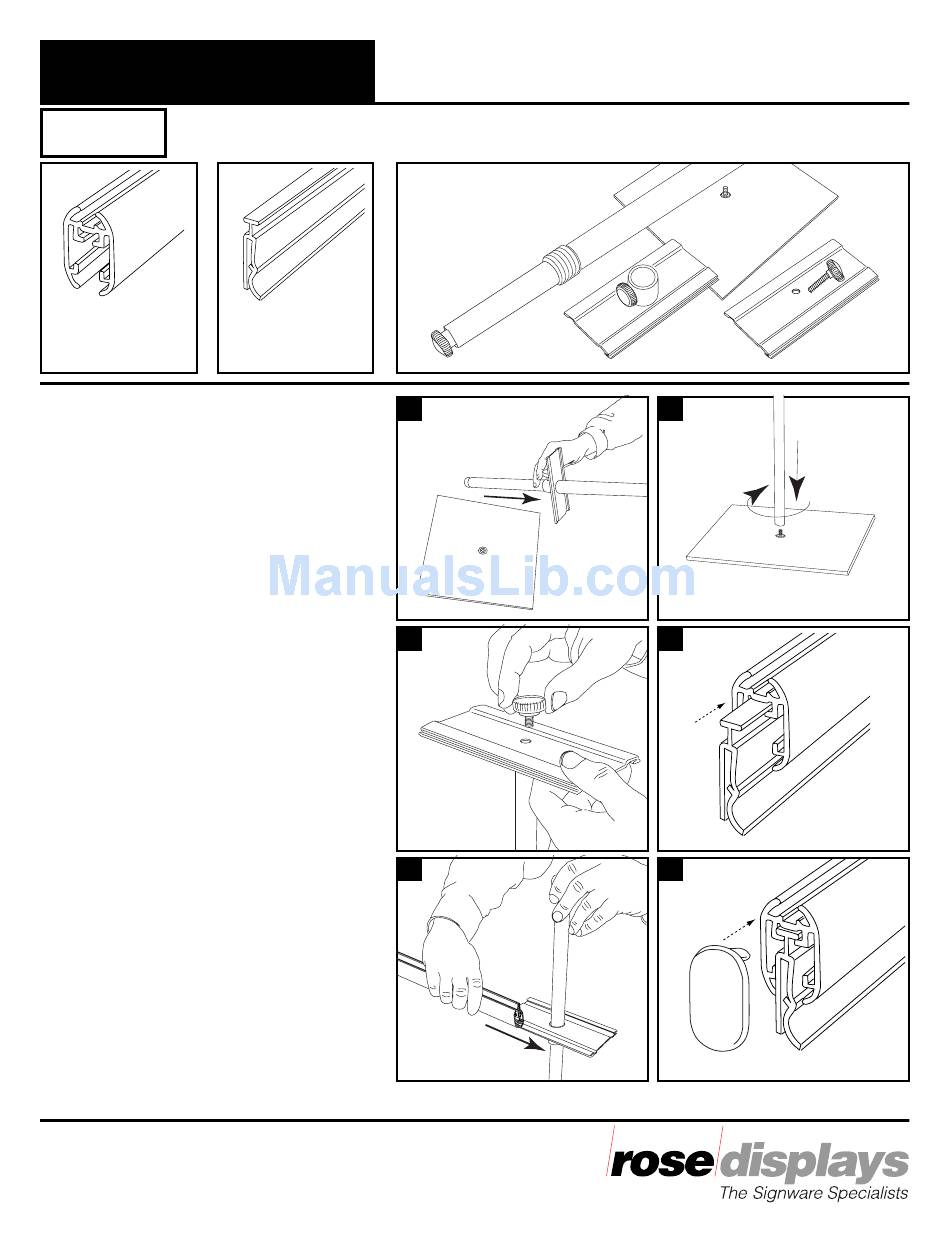 ManualsLib.com

rose displays
The Signware Specialists