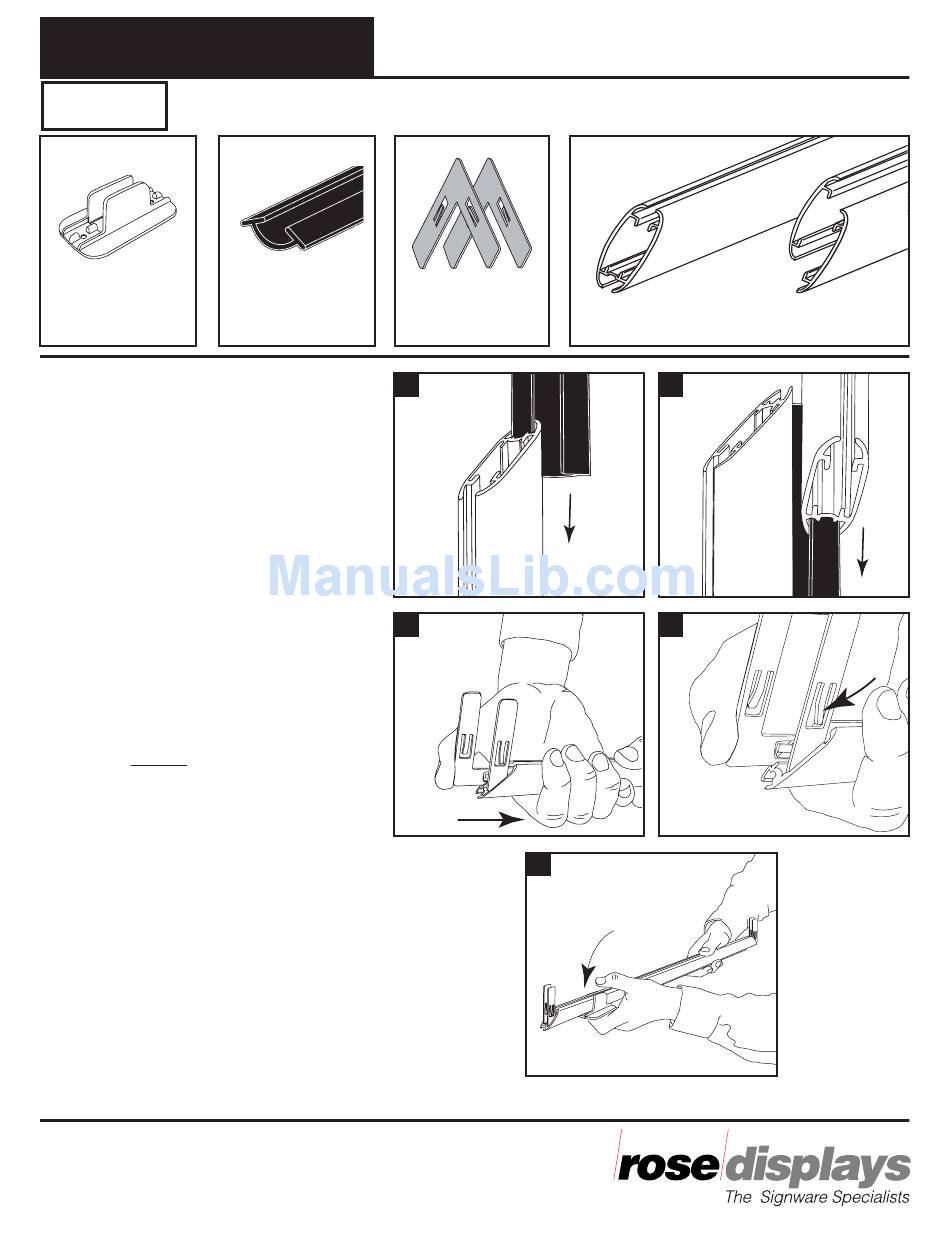 ManualsLib.com

rose displays
The Signware Specialists