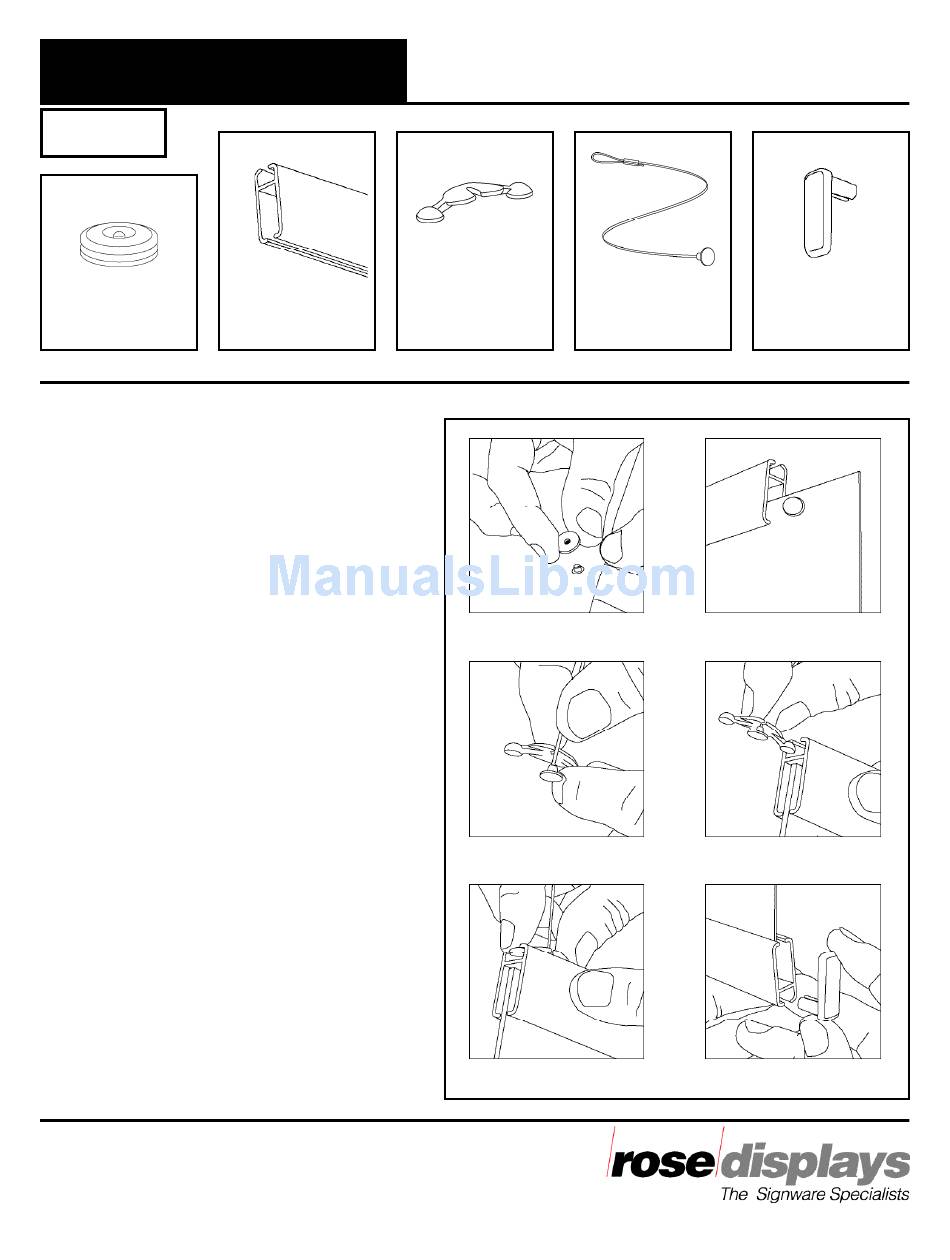 ManualsLib.com

rose displays
The Signware Specialists