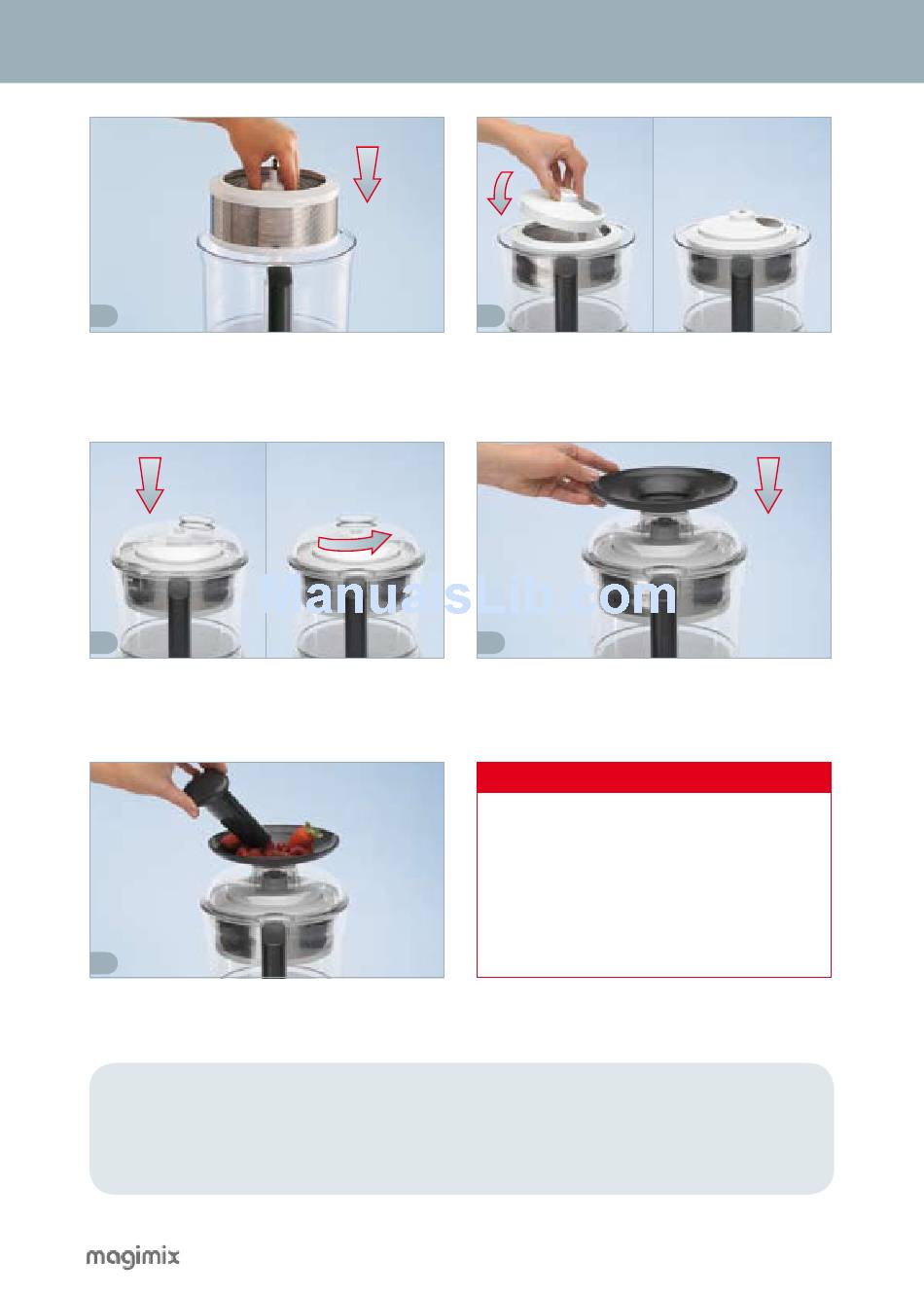 ManualsLib.com

magimix