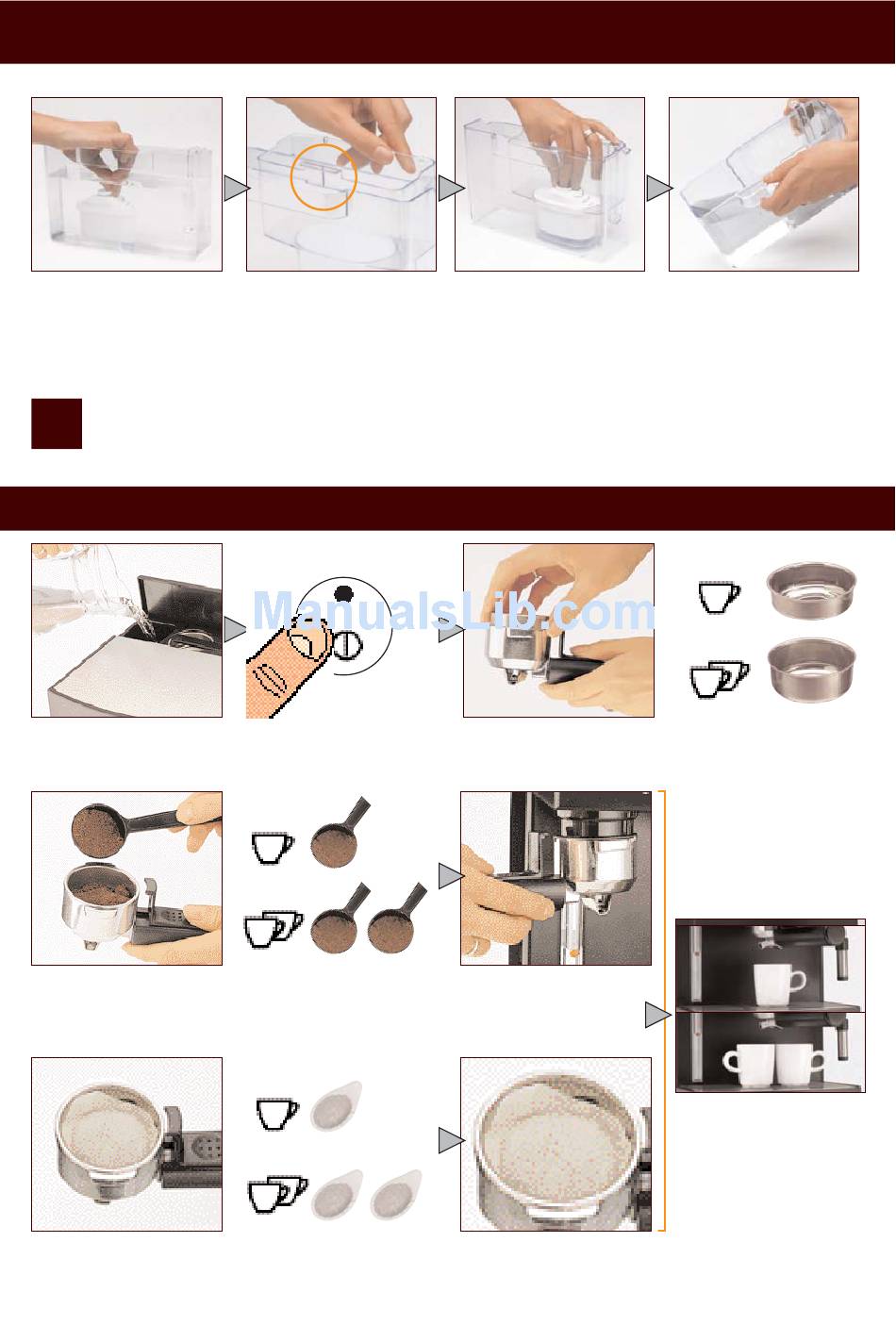 ManualsLib.com