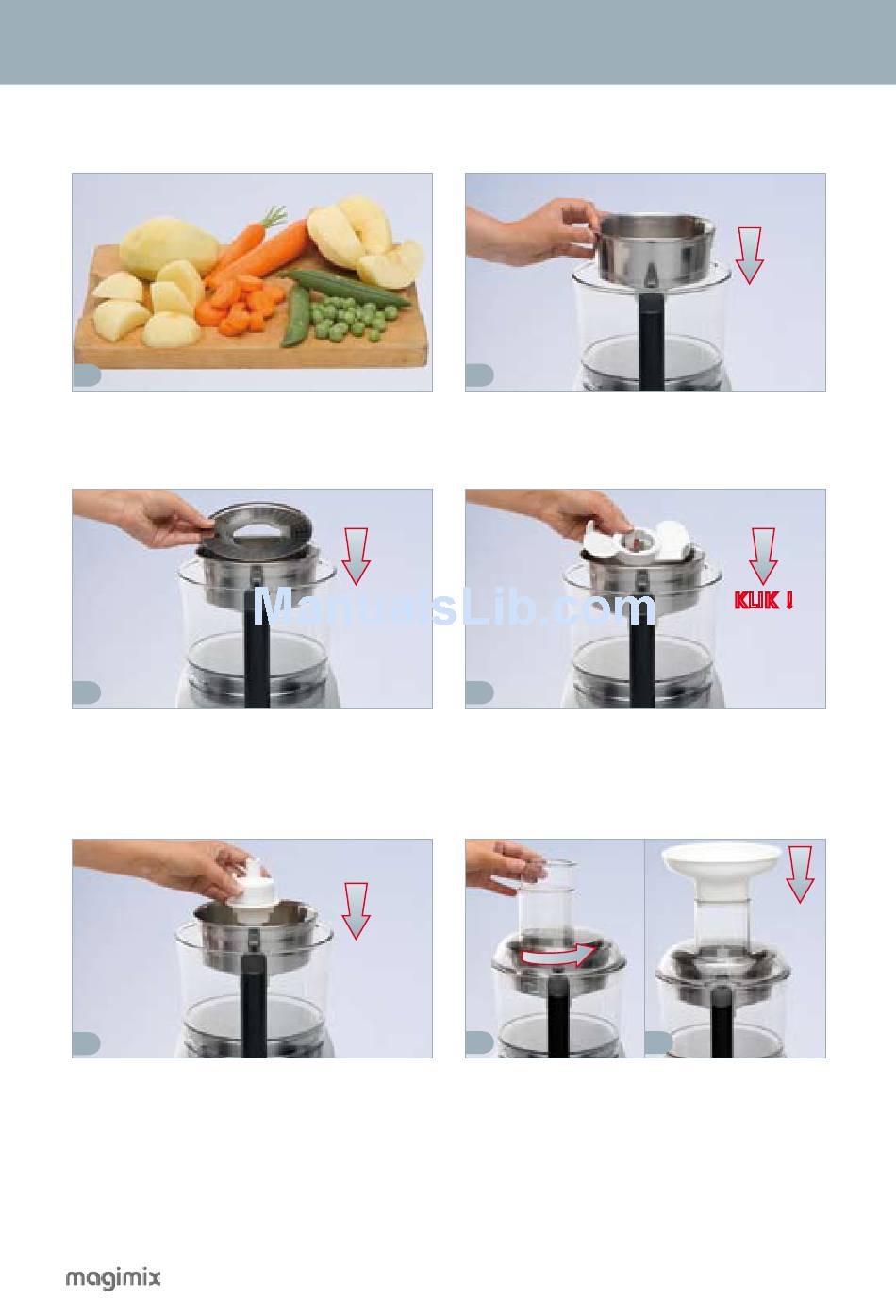 KLIK !

ManualsLib.com

magimix