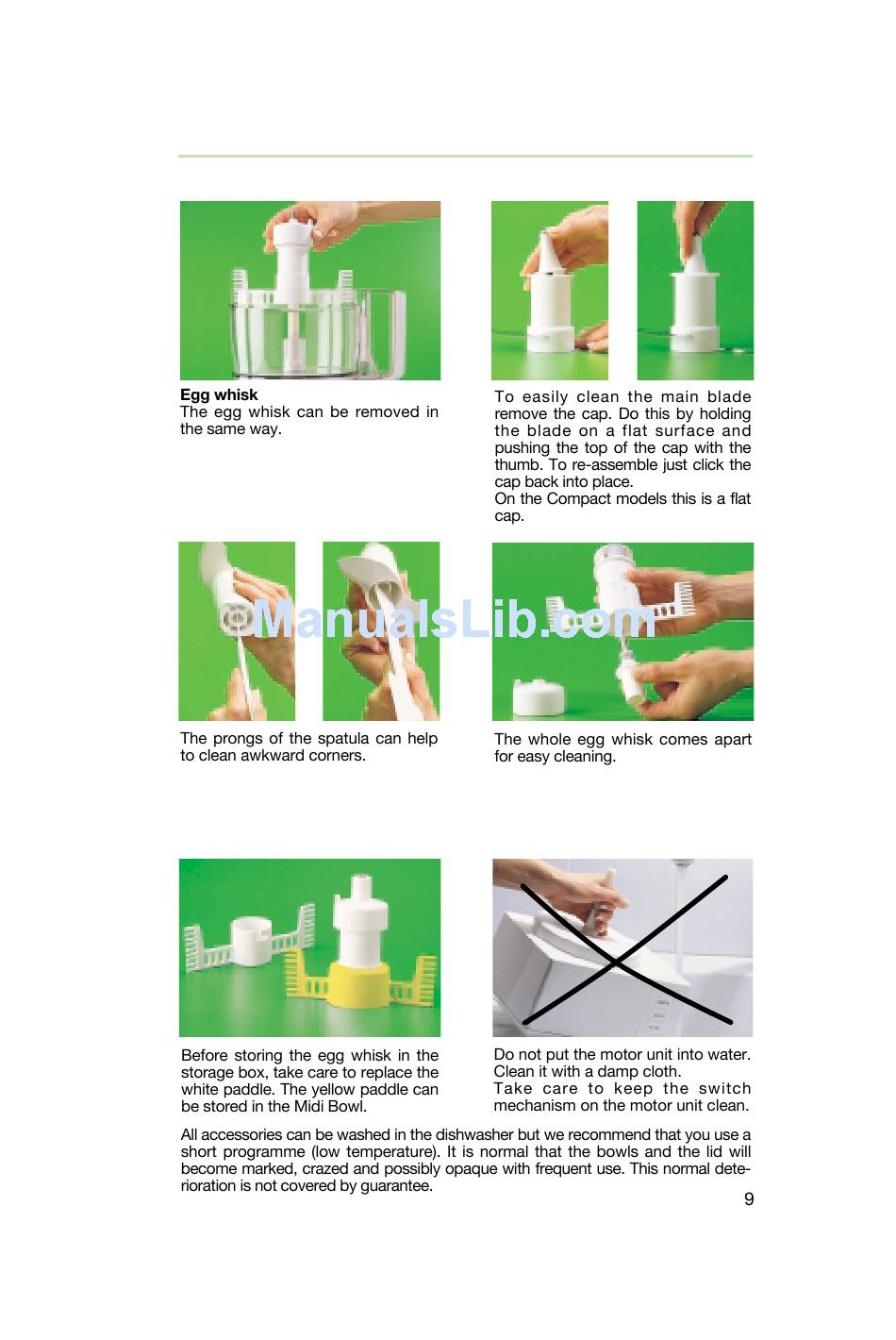 Egg whisk
The egg whisk can be removed in the same way.

To easily clean the main blade remove the cap. Do this by holding the blade on a flat surface and pushing the top of the cap with the thumb. To re-assemble just click the cap back into place.
On the Compact models this is a flat cap.

ManualsLib.com

The prongs of the spatula can help to clean awkward corners.

The whole egg whisk comes apart for easy cleaning.

Before storing the egg whisk in the storage box, take care to replace the white paddle. The yellow paddle can be stored in the Midi Bowl.

Do not put the motor unit into water. Clean it with a damp cloth.
Take care to keep the switch mechanism on the motor unit clean.

All accessories can be washed in the dishwasher but we recommend that you use a short programme (low temperature). It is normal that the bowls and the lid will become marked, crazed and possibly opaque with frequent use. This normal deterioration is not covered by guarantee.

9