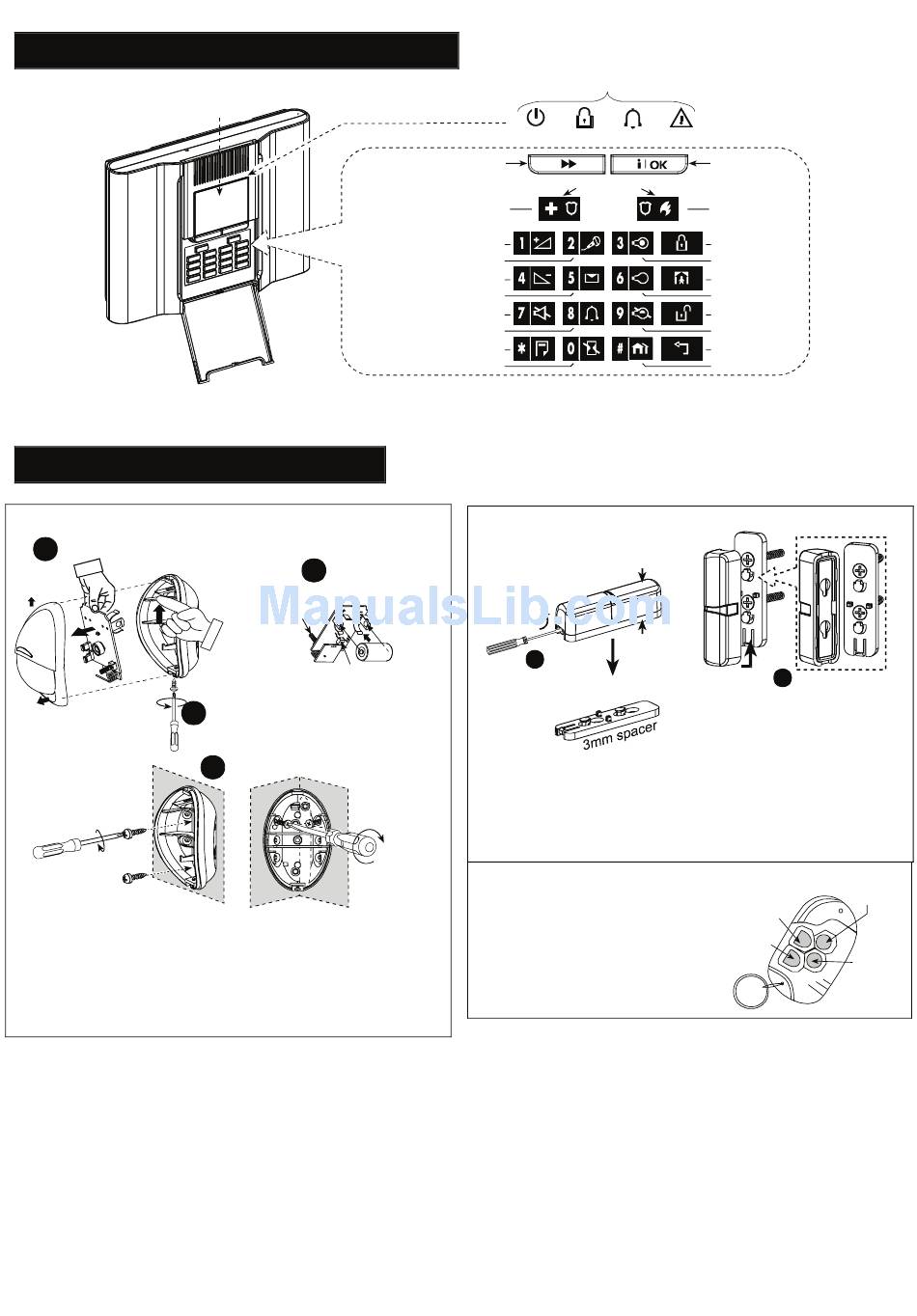 i | OK

1 2 3

4 5 6

7 8 9

* 0 #

ManualsLib.com

3mm spacer