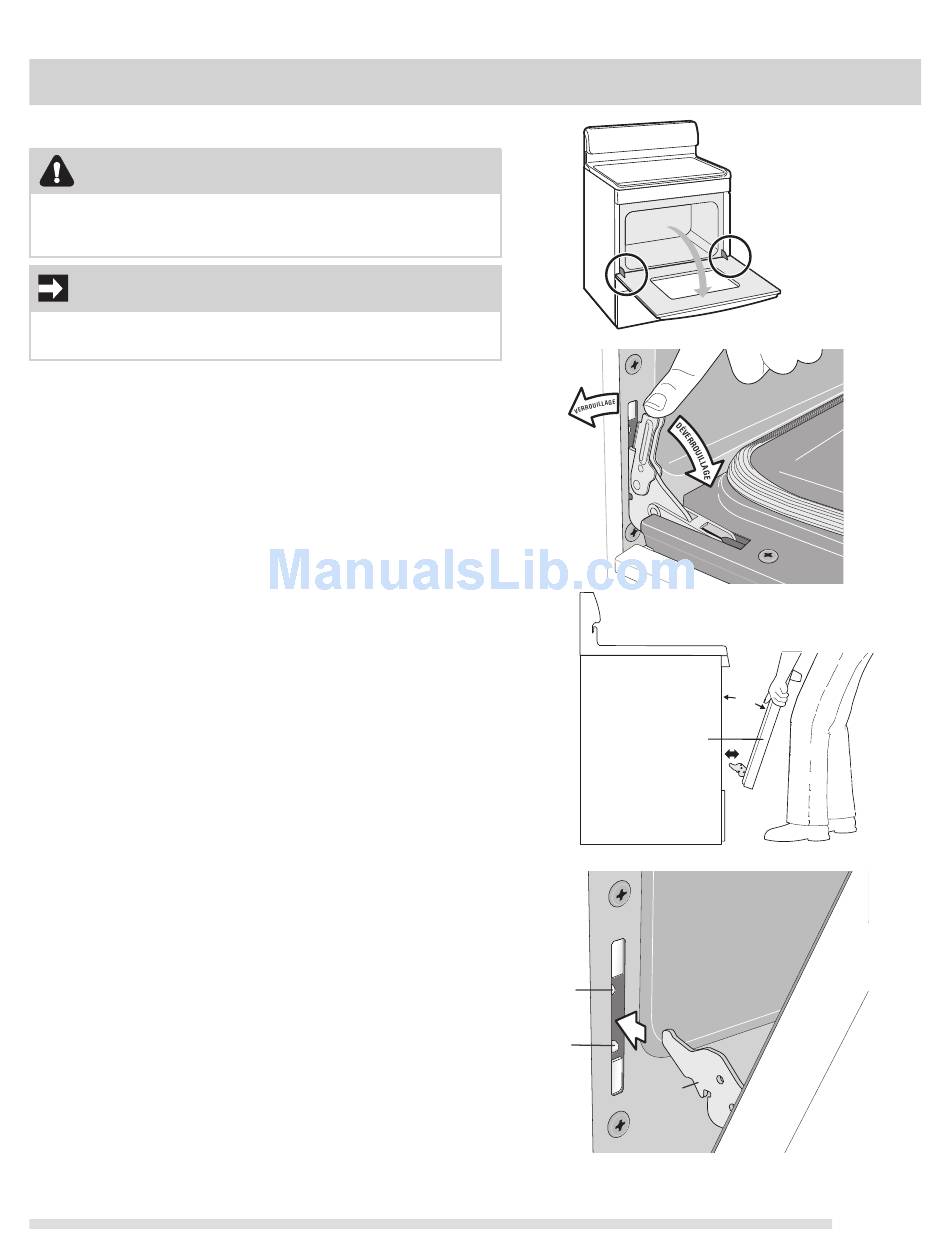 VERROUILLAGE

DÉVERROUILLAGE

ManualsLib.com