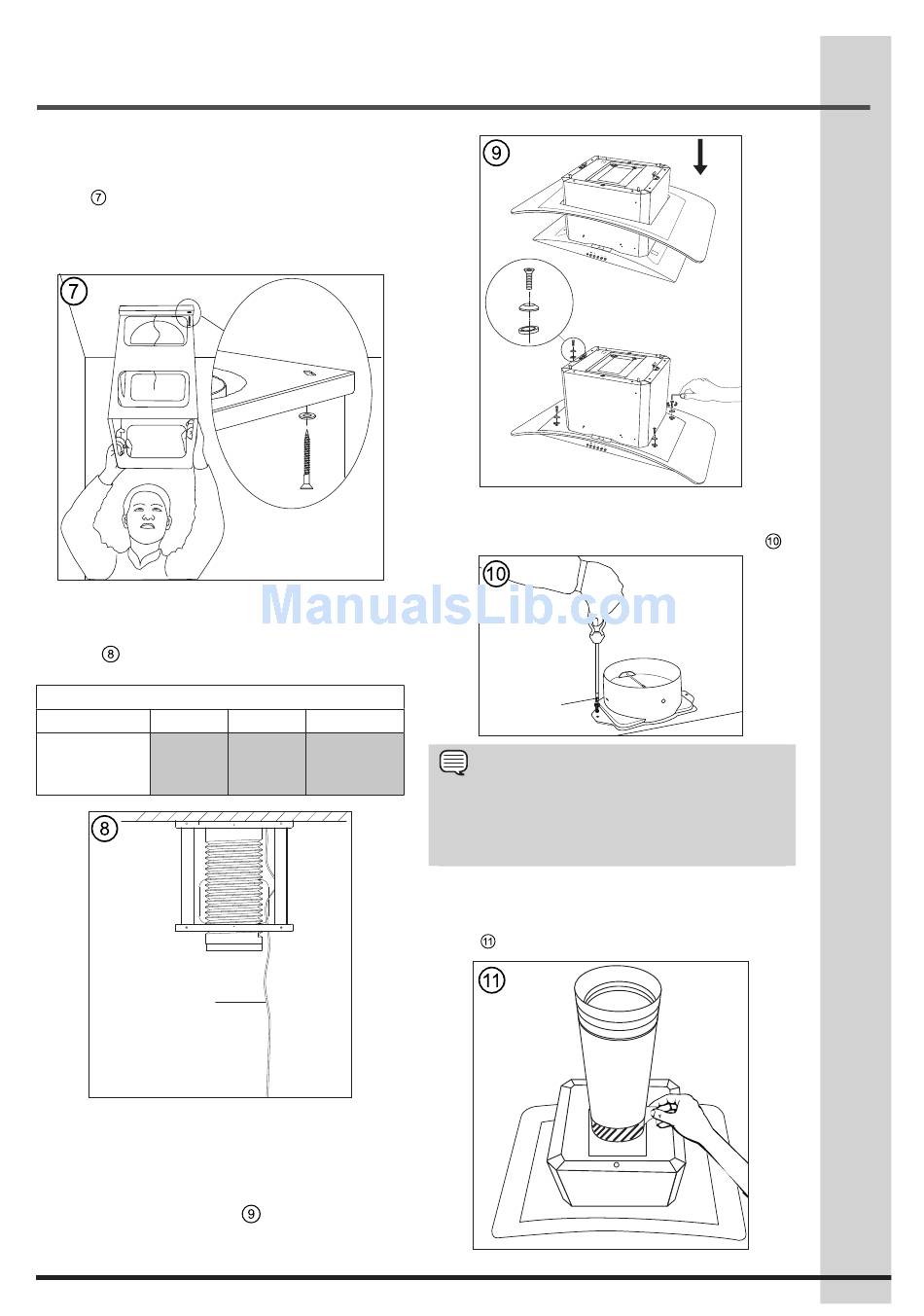 ⑦

7

ManualsLib.com

⑧

8

9

⑨

⑩

10

⑪

11