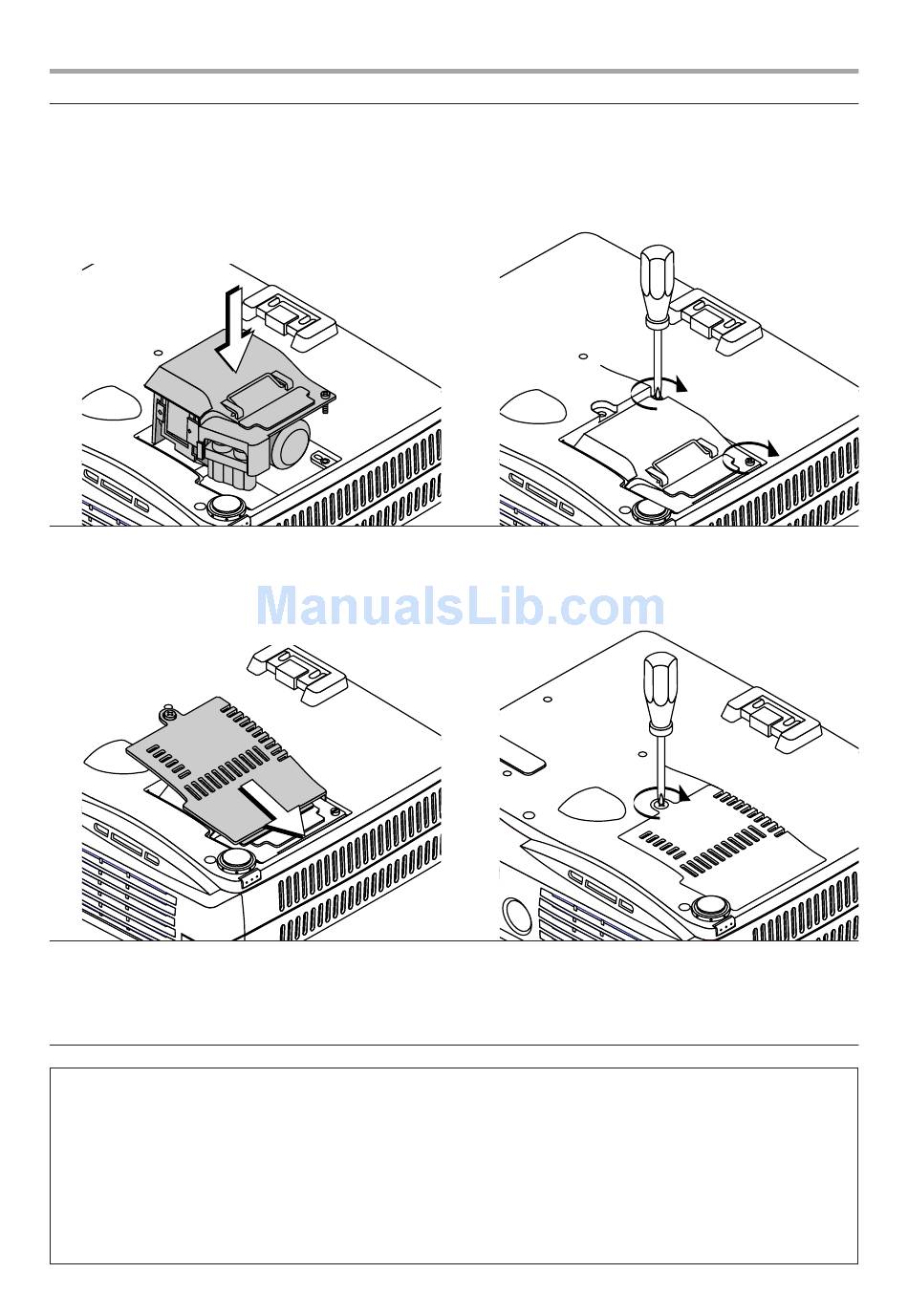 ManualsLib.com