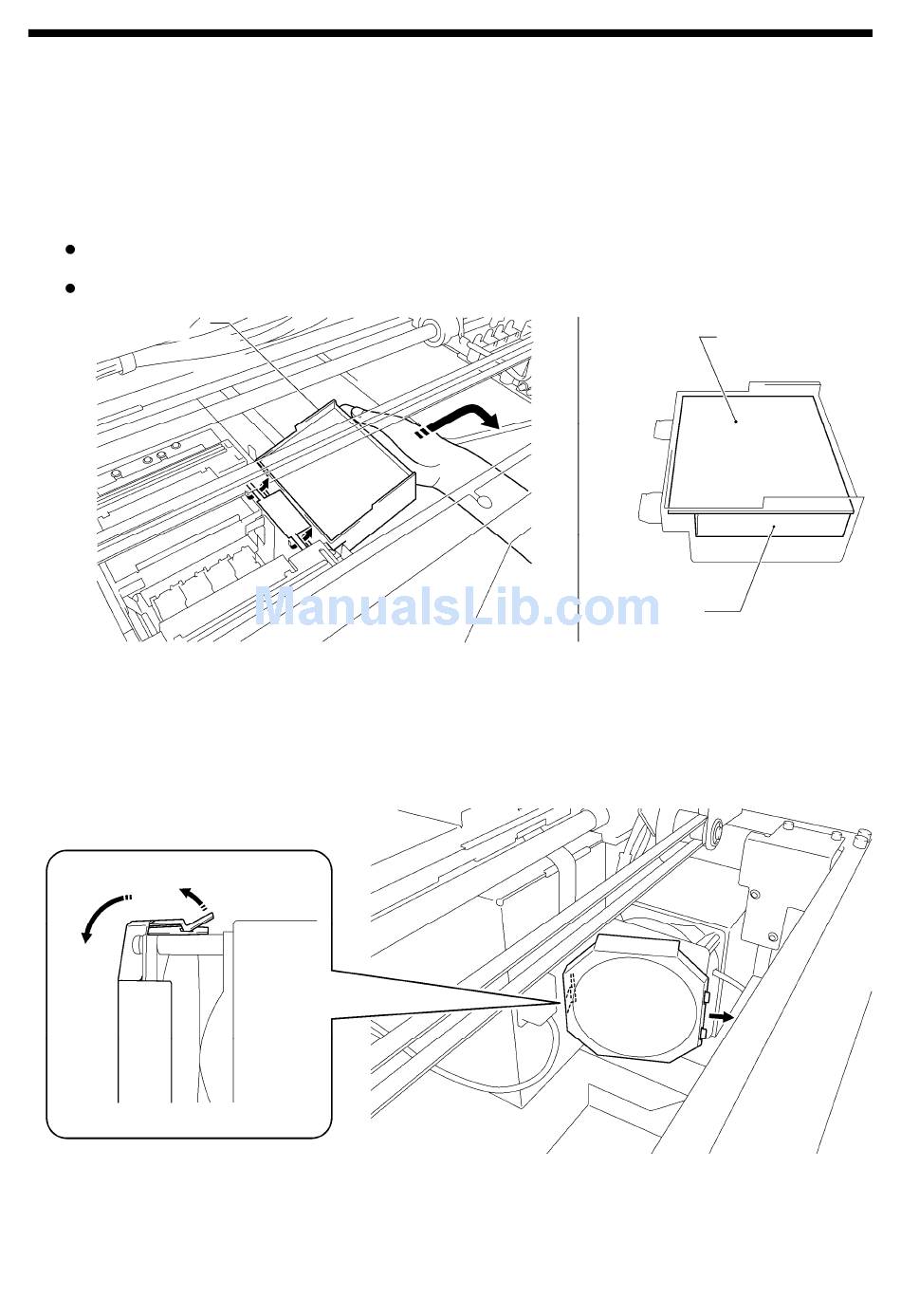 ManualsLib.com