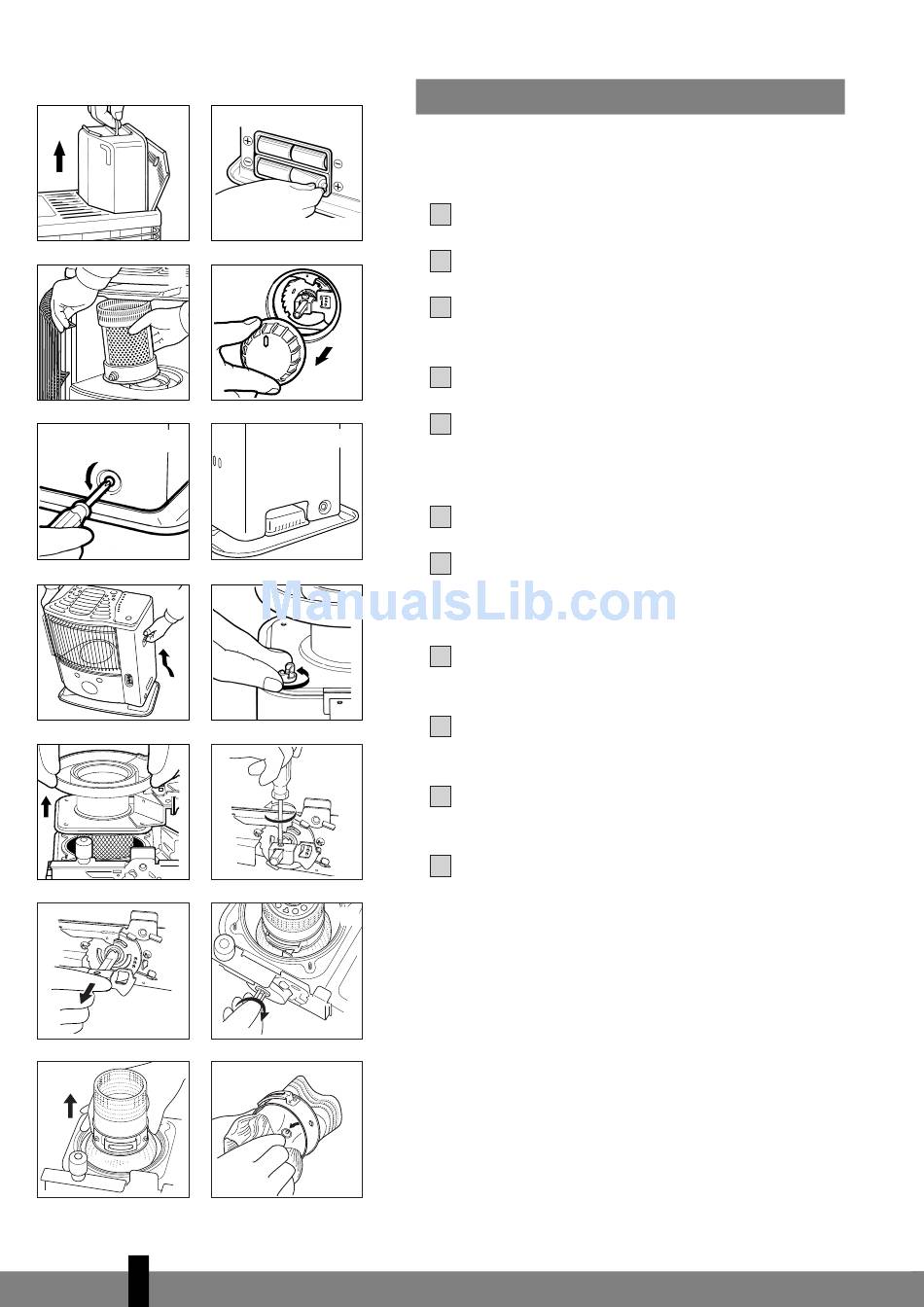 ManualsLib.com