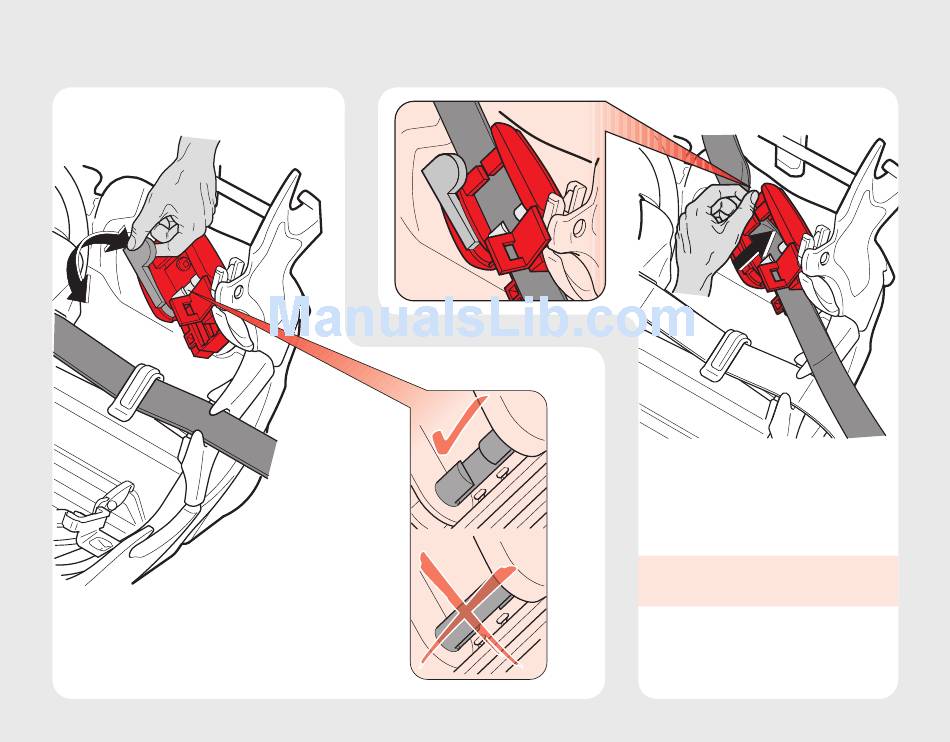 ManualsLib.com