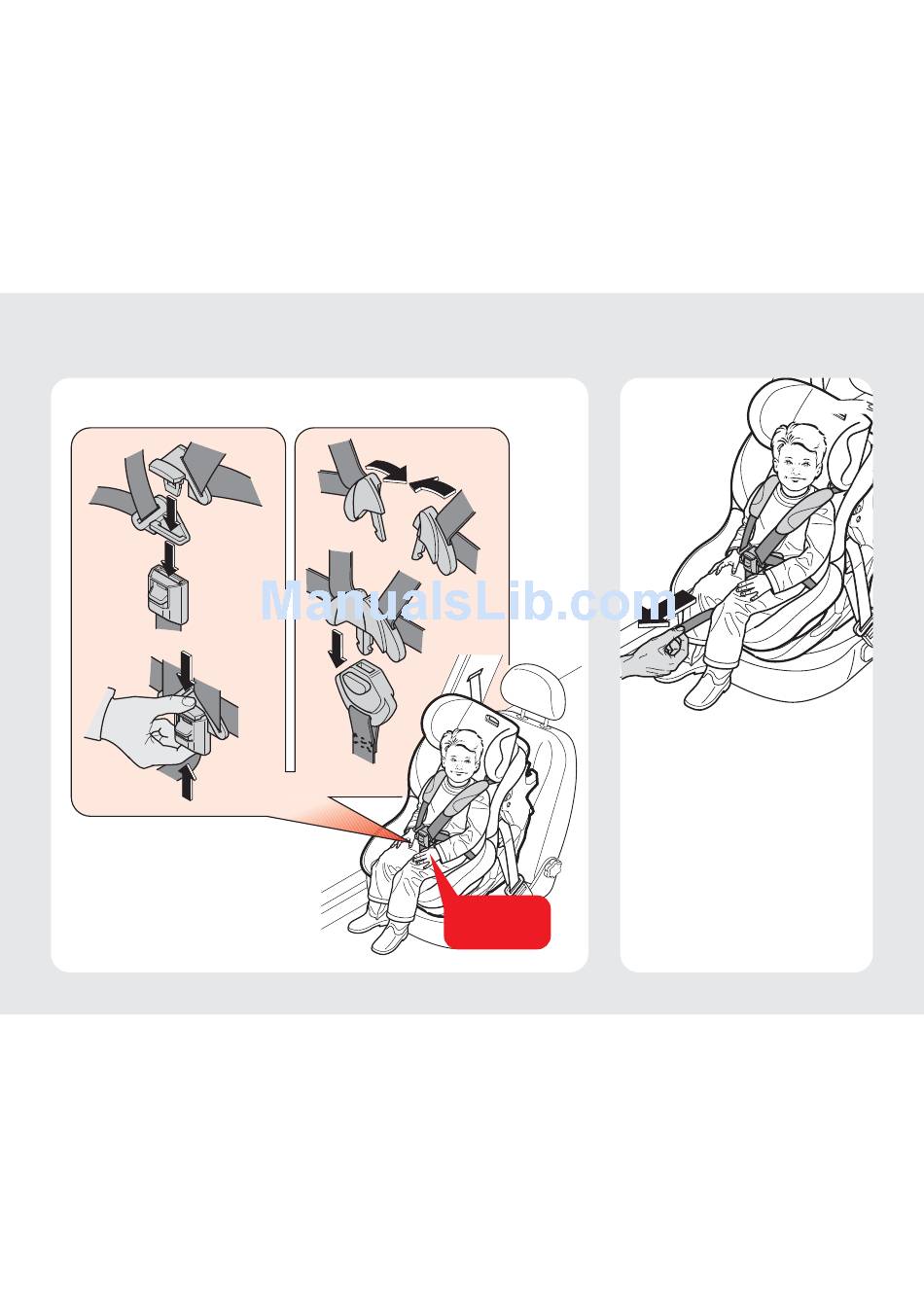 ManualsLib.com