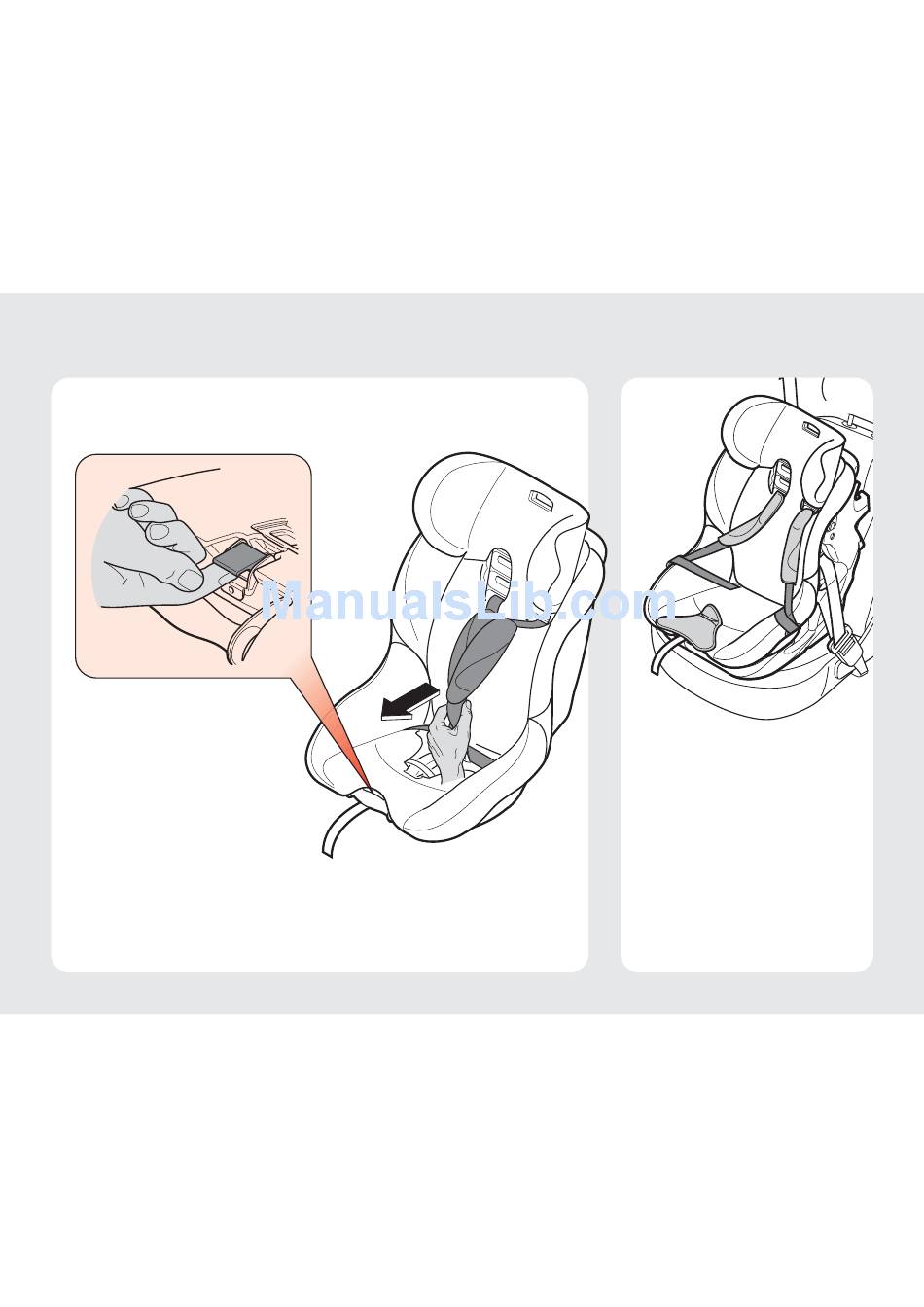 ManualsLib.com