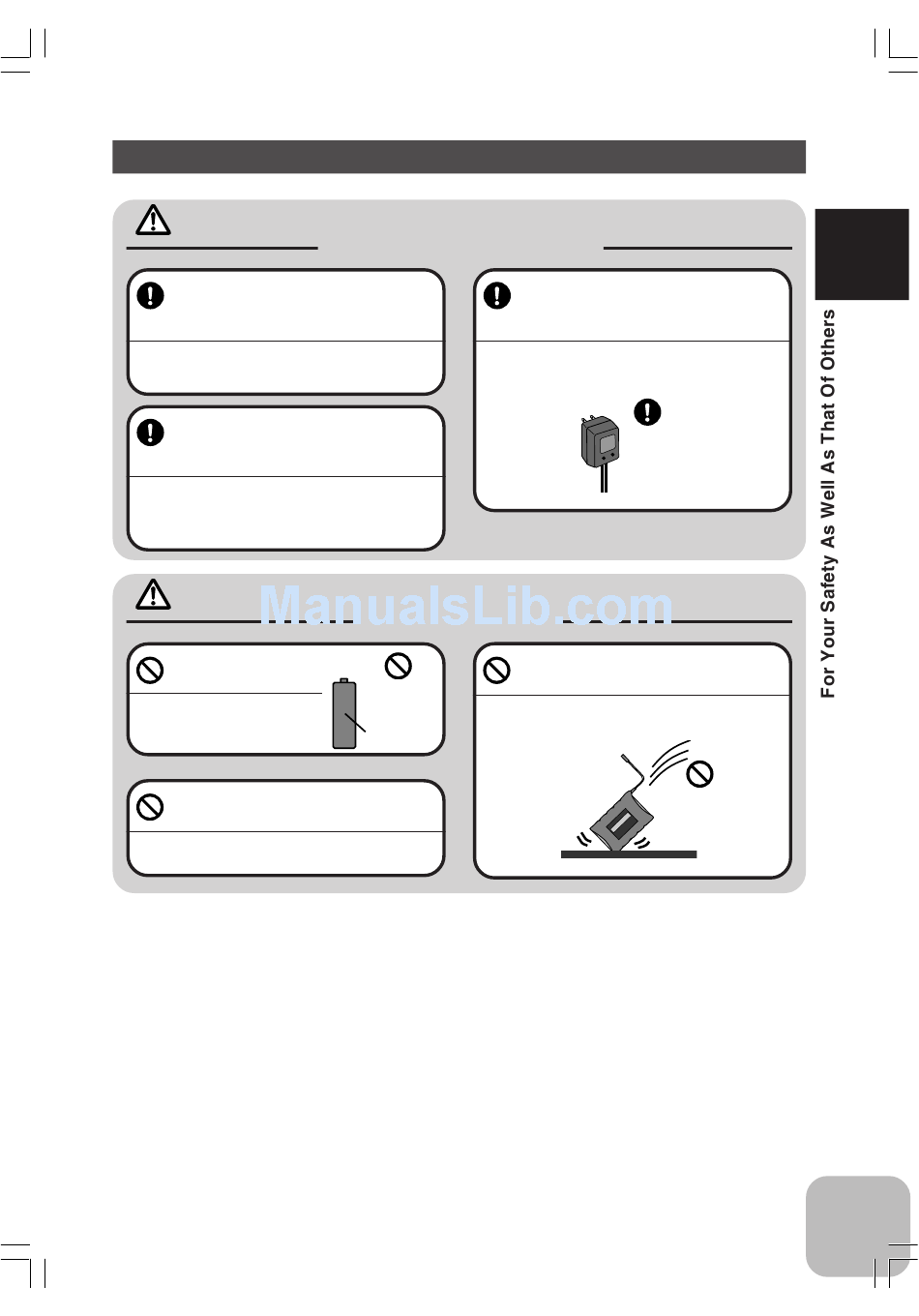 ManualsLib.com

For Your Safety As Well As That Of Others