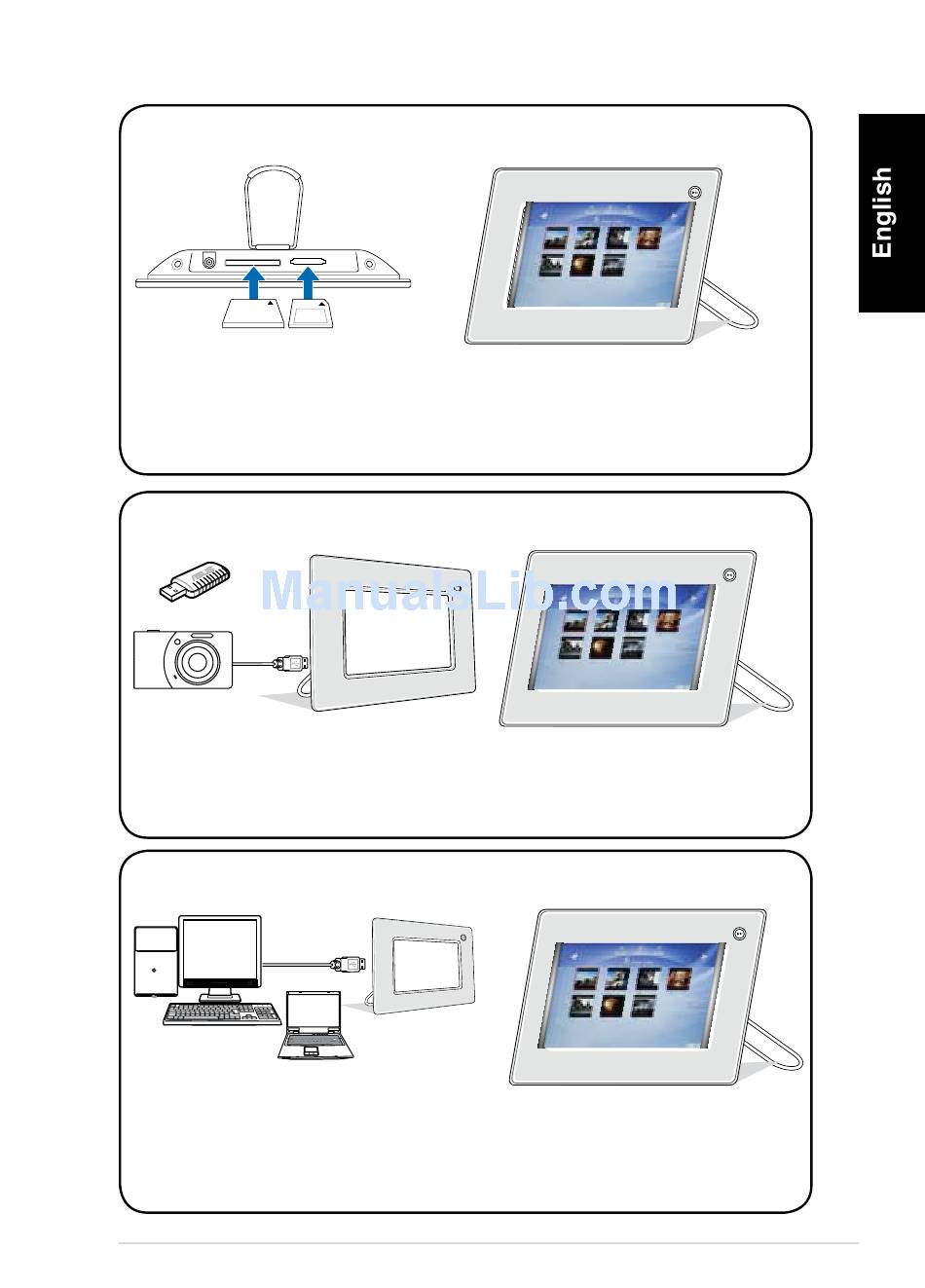 English

ManualsLib.com