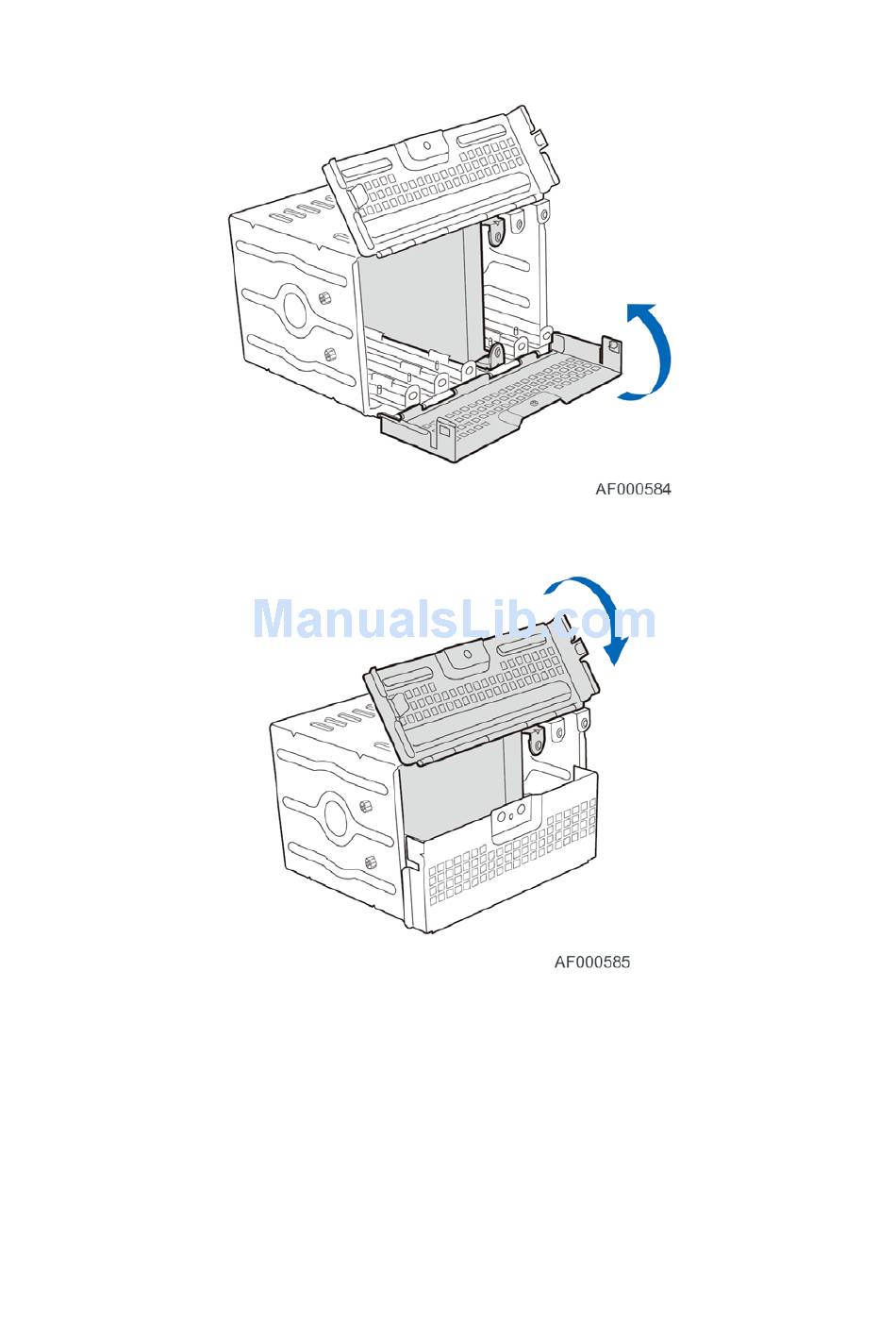 AF000584

ManualsLib.com

AF000585