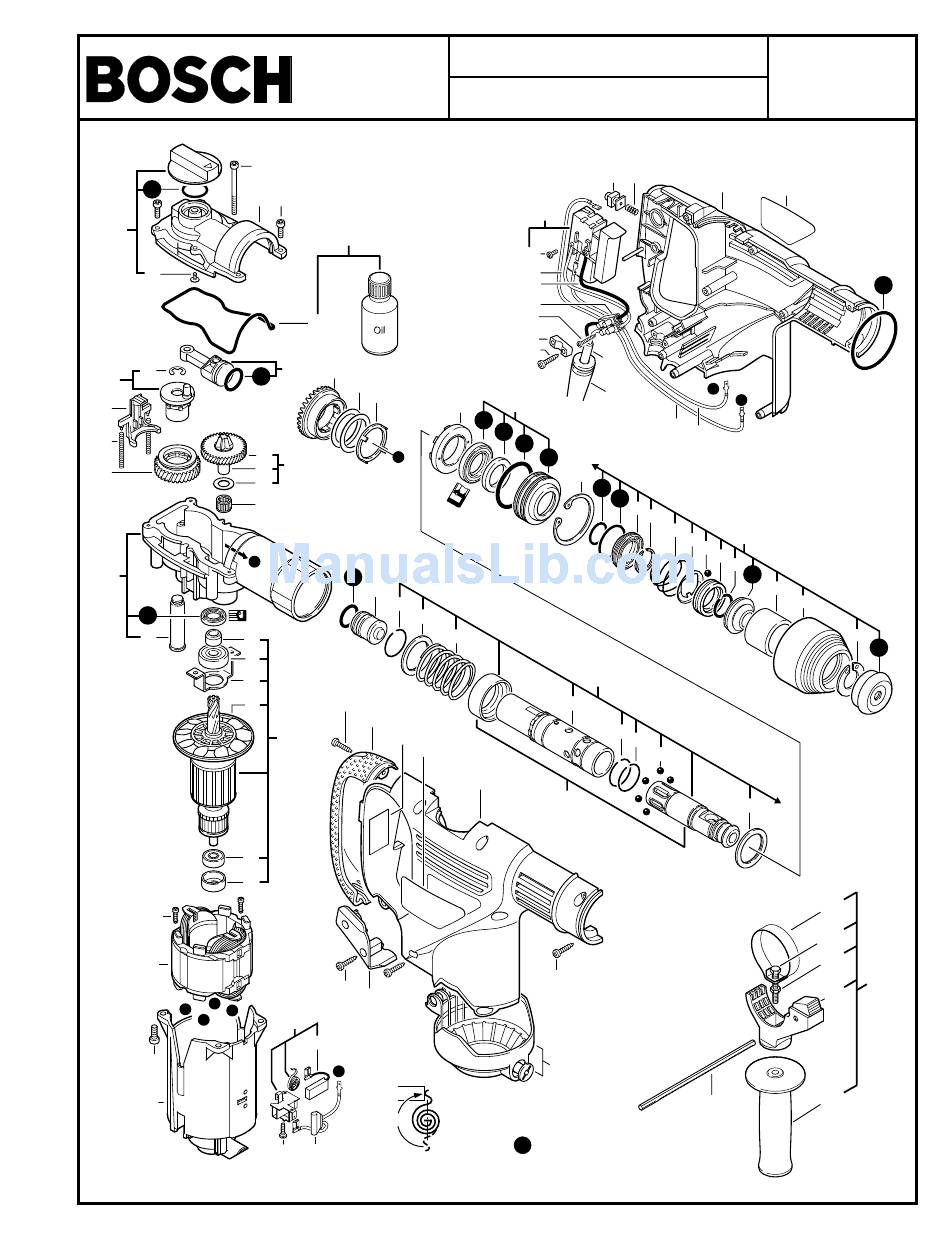 BOSCH

Oil

ManualsLib.com