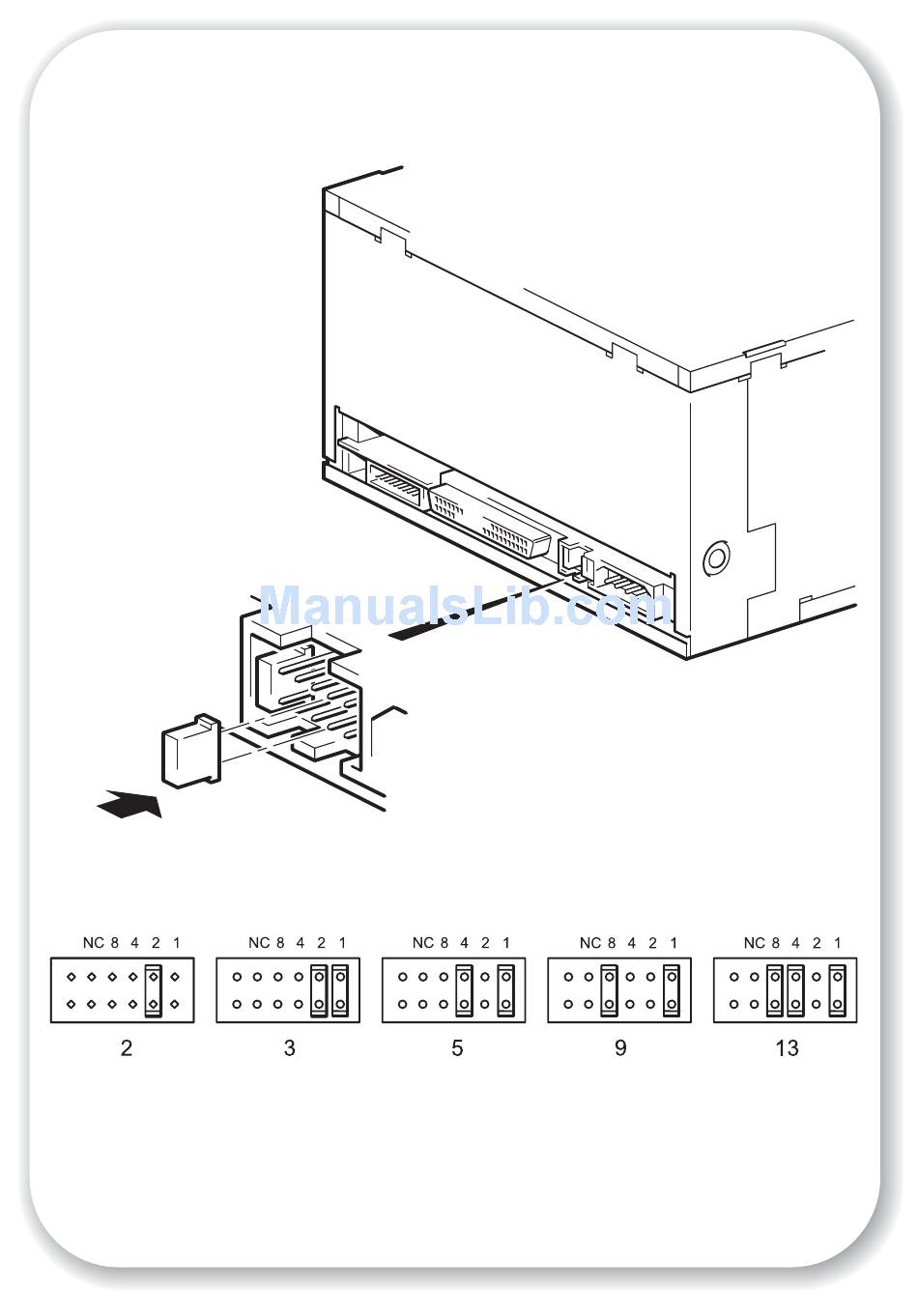 ManualsLib.com

NC 8 4 2 1
2

NC 8 4 2 1
3

NC 8 4 2 1
5

NC 8 4 2 1
9

NC 8 4 2 1
13