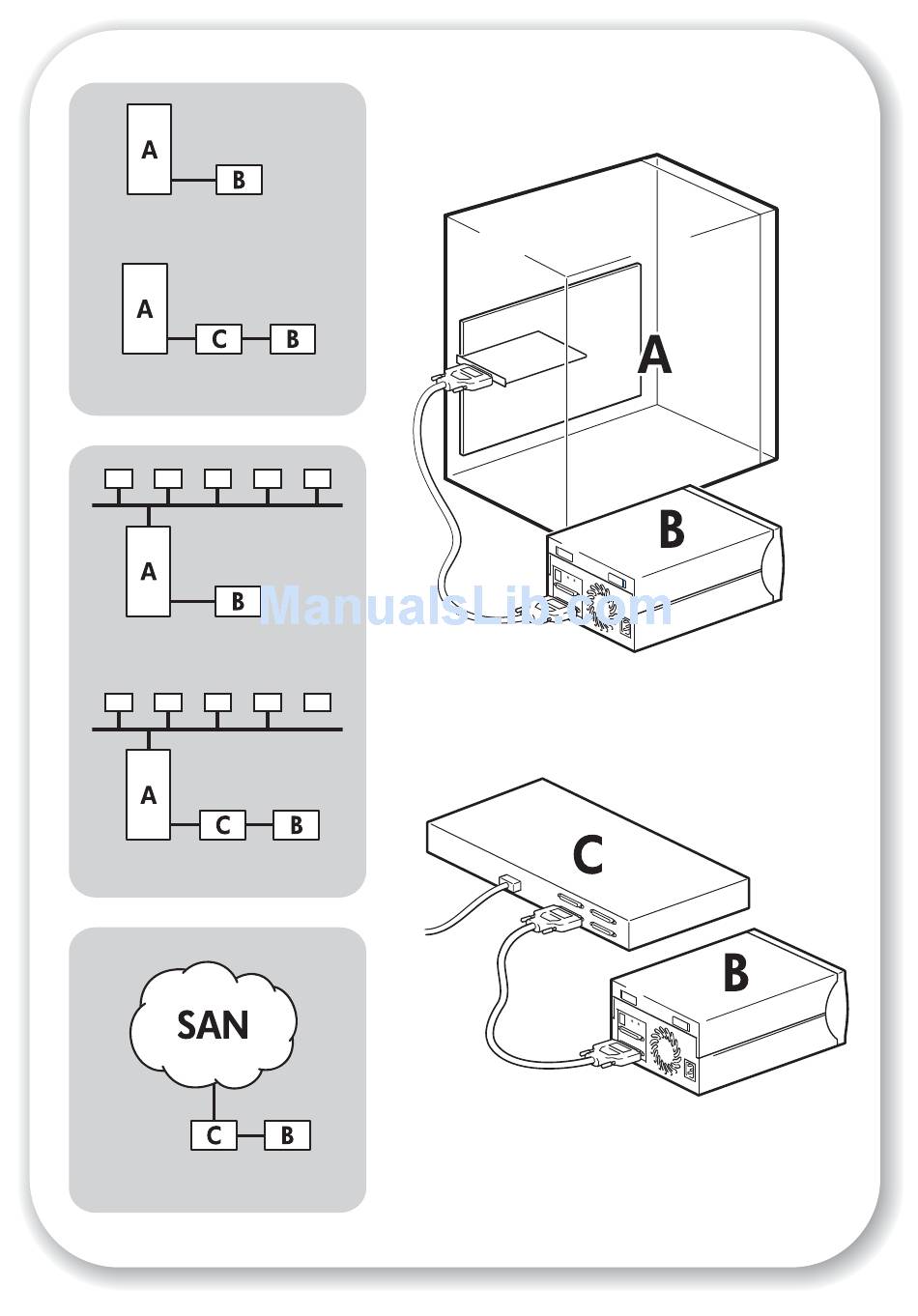 A
B

A
C
B

A
B

A
C
B

SAN
C
B

A

B

ManualsLib.com

C

B