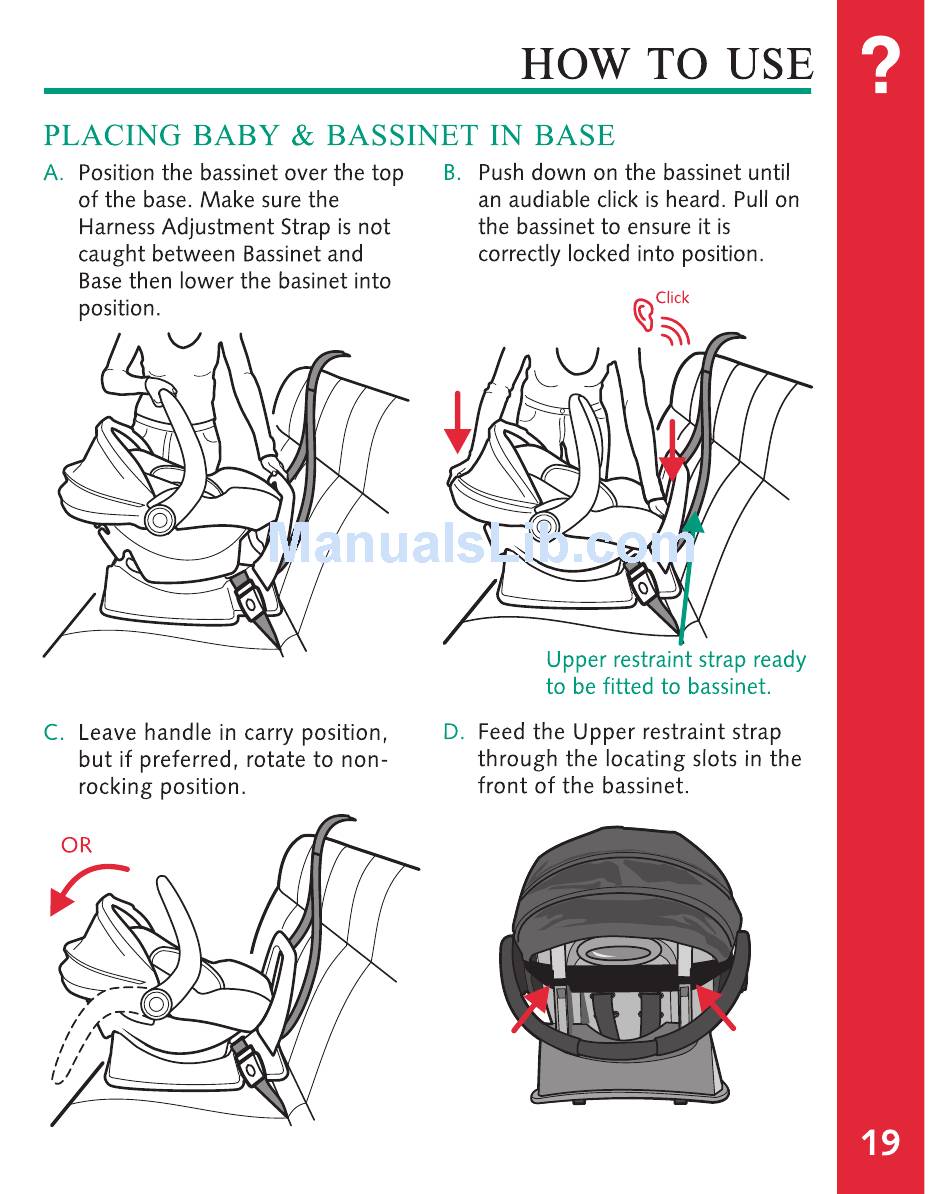 HOW TO USE

?

PLACING BABY & BASSINET IN BASE

A. Position the bassinet over the top of the base. Make sure the Harness Adjustment Strap is not caught between Bassinet and Base then lower the basinet into position.

B. Push down on the bassinet until an audiable click is heard. Pull on the bassinet to ensure it is correctly locked into position.

Click

ManualsLib.com

Upper restraint strap ready to be fitted to bassinet.

C. Leave handle in carry position, but if preferred, rotate to non-rocking position.

OR

D. Feed the Upper restraint strap through the locating slots in the front of the bassinet.

19