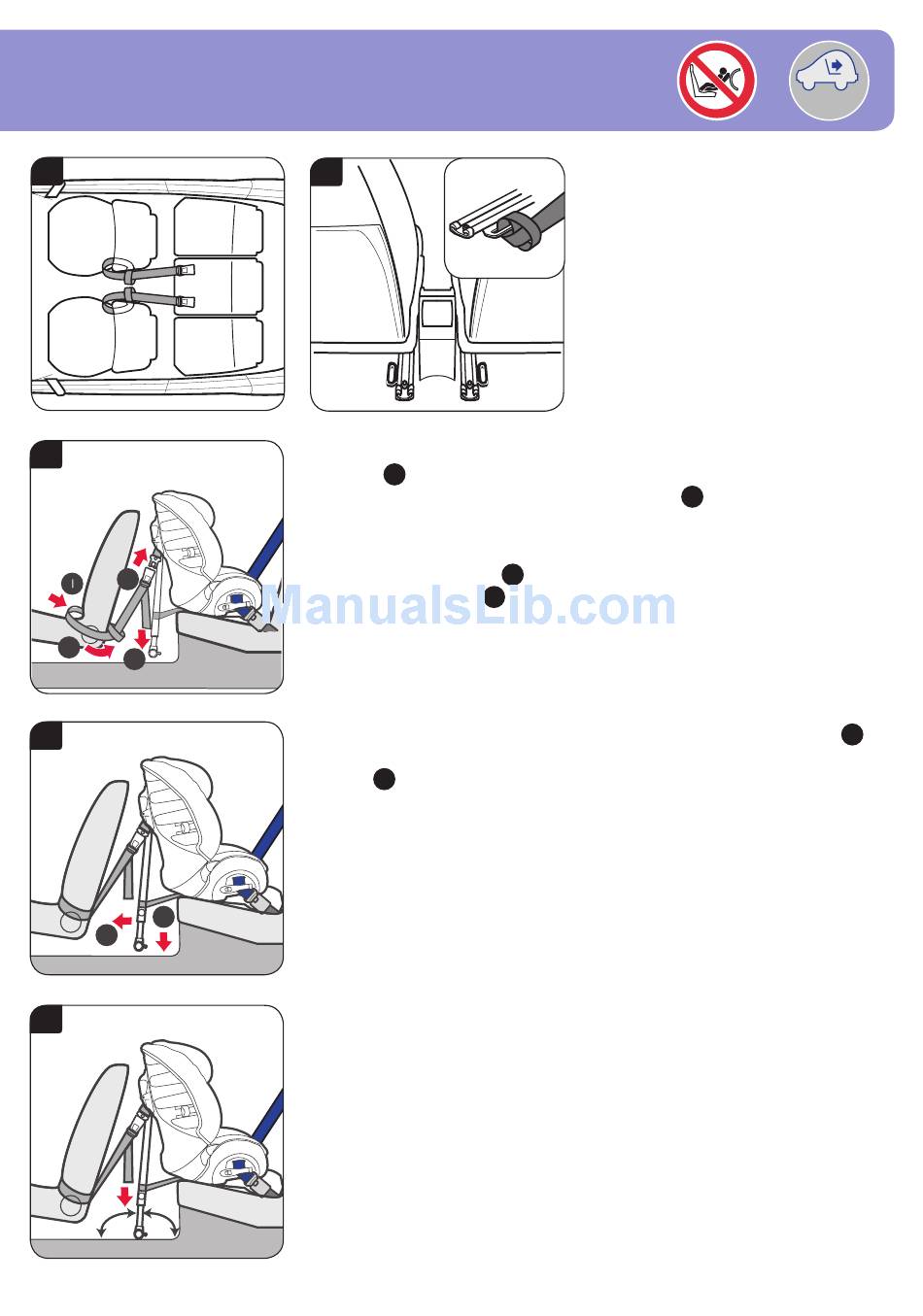 ManualsLib.com