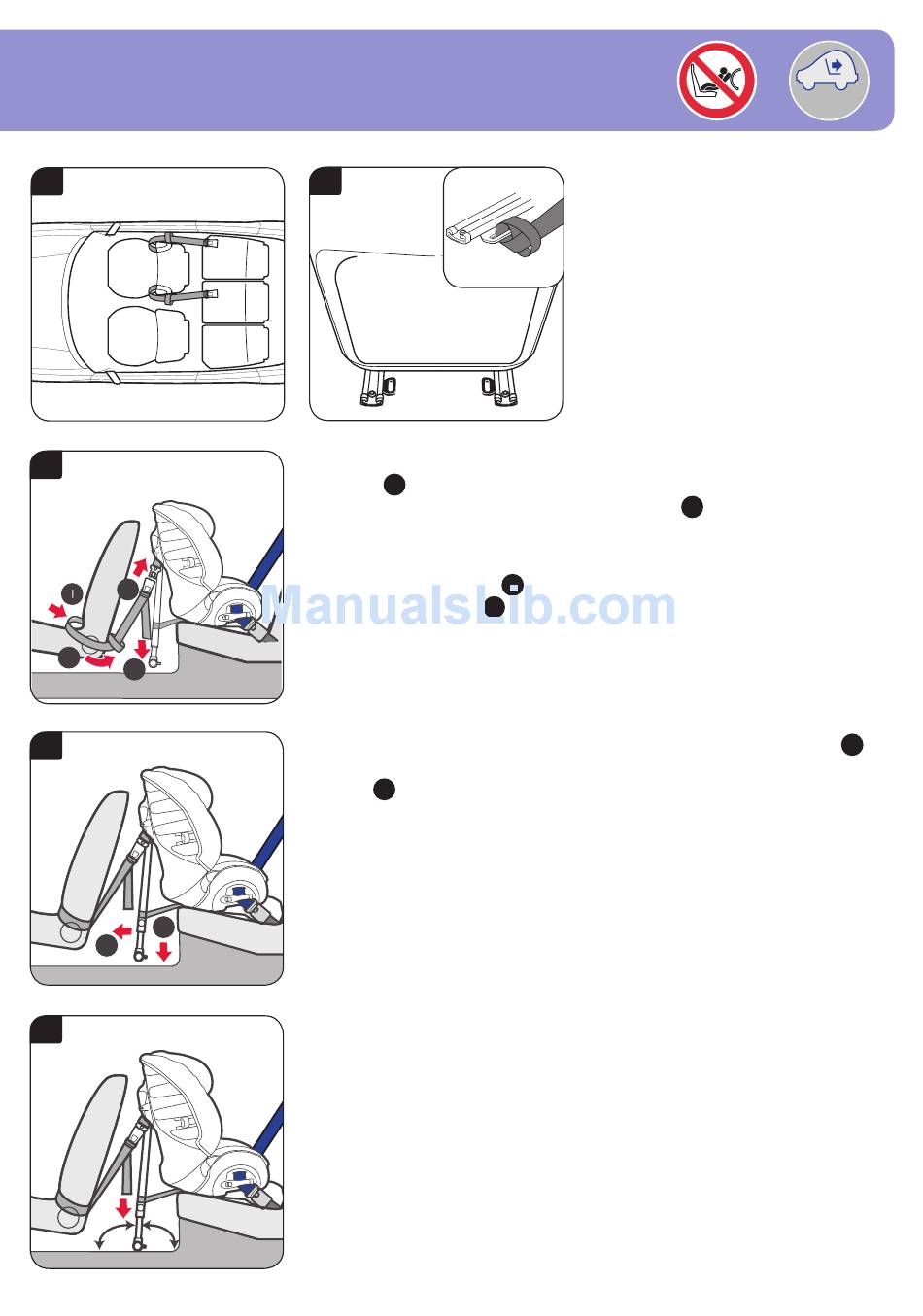 ManualsLib.com