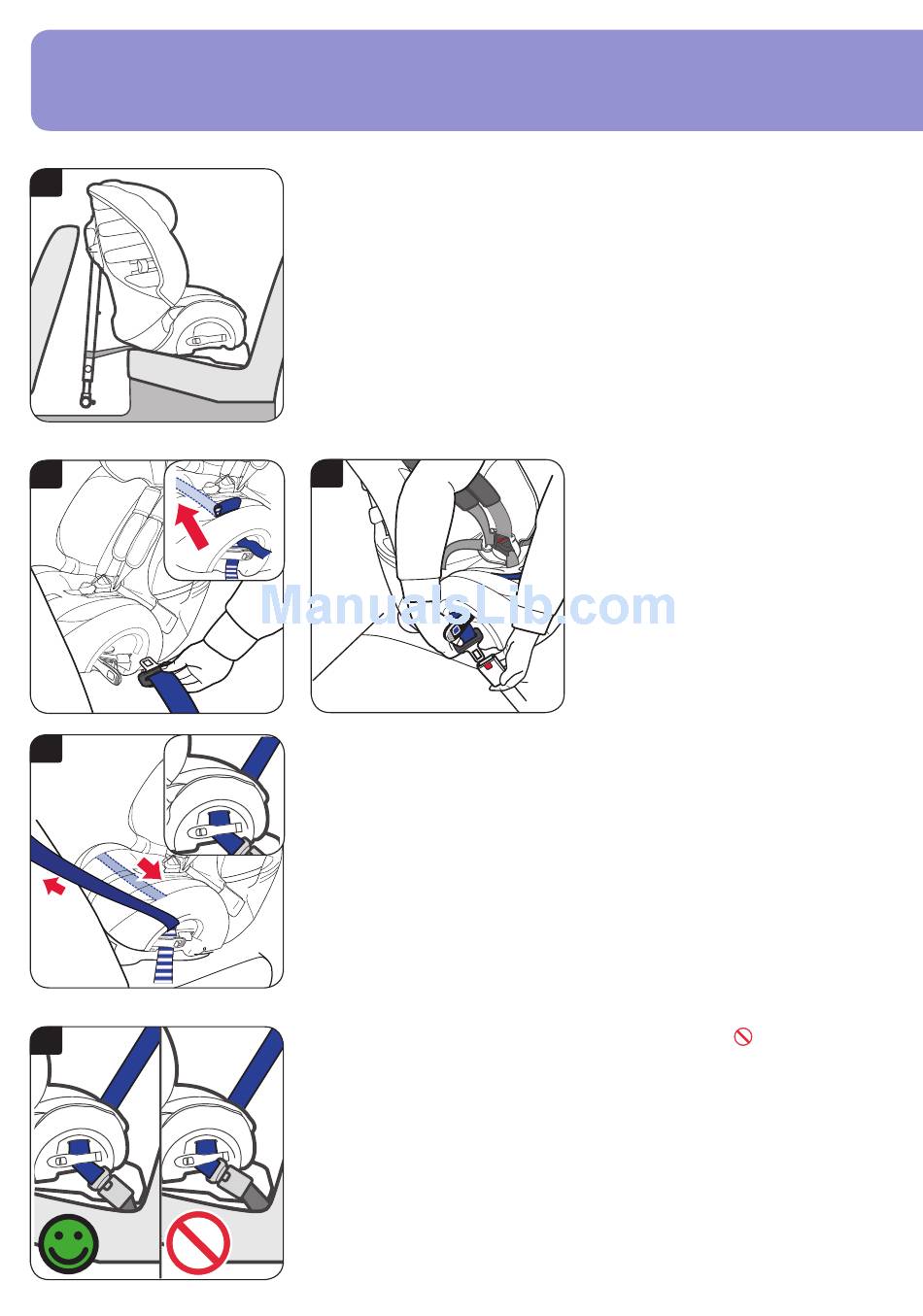 ManualsLib.com