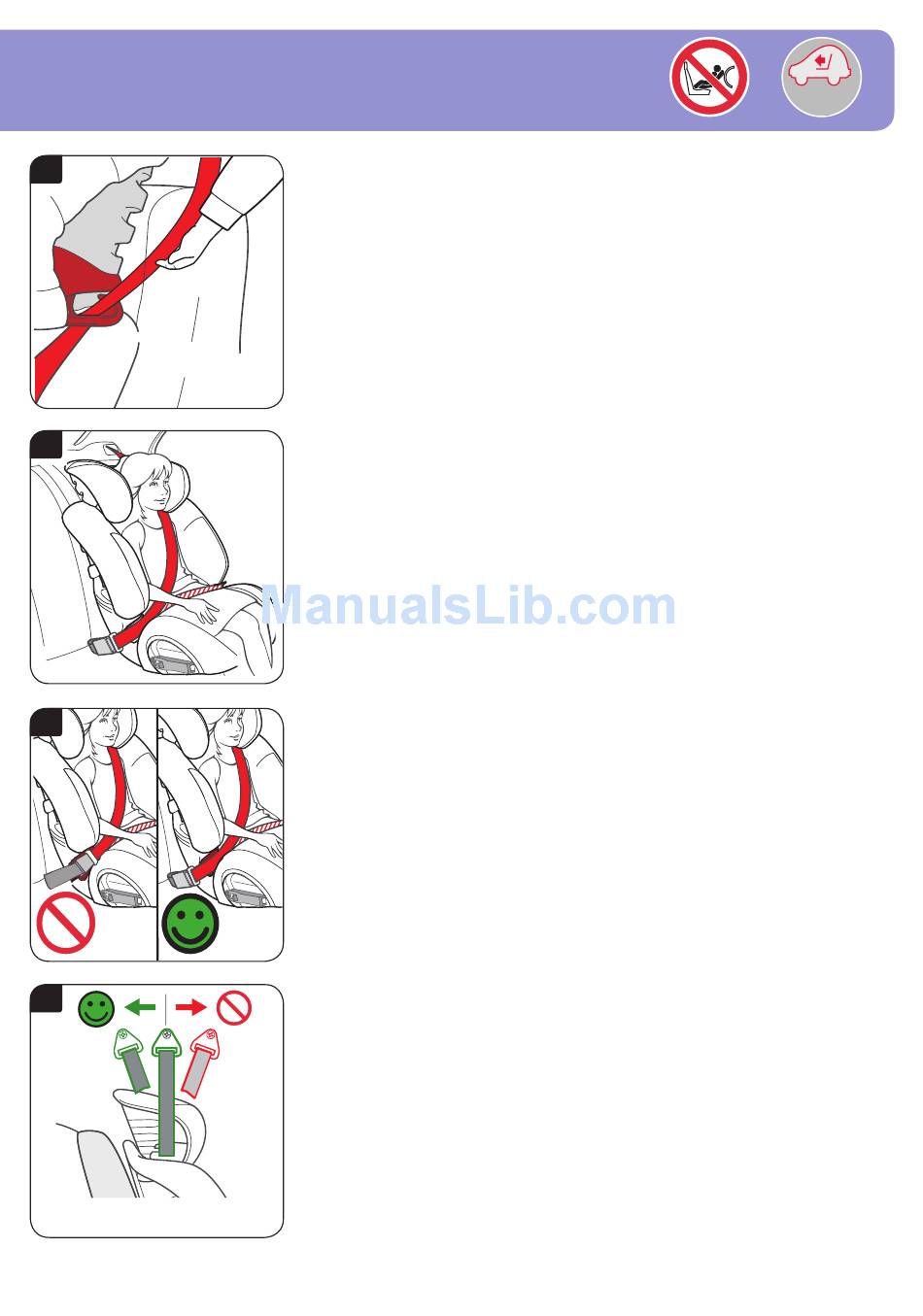 ManualsLib.com