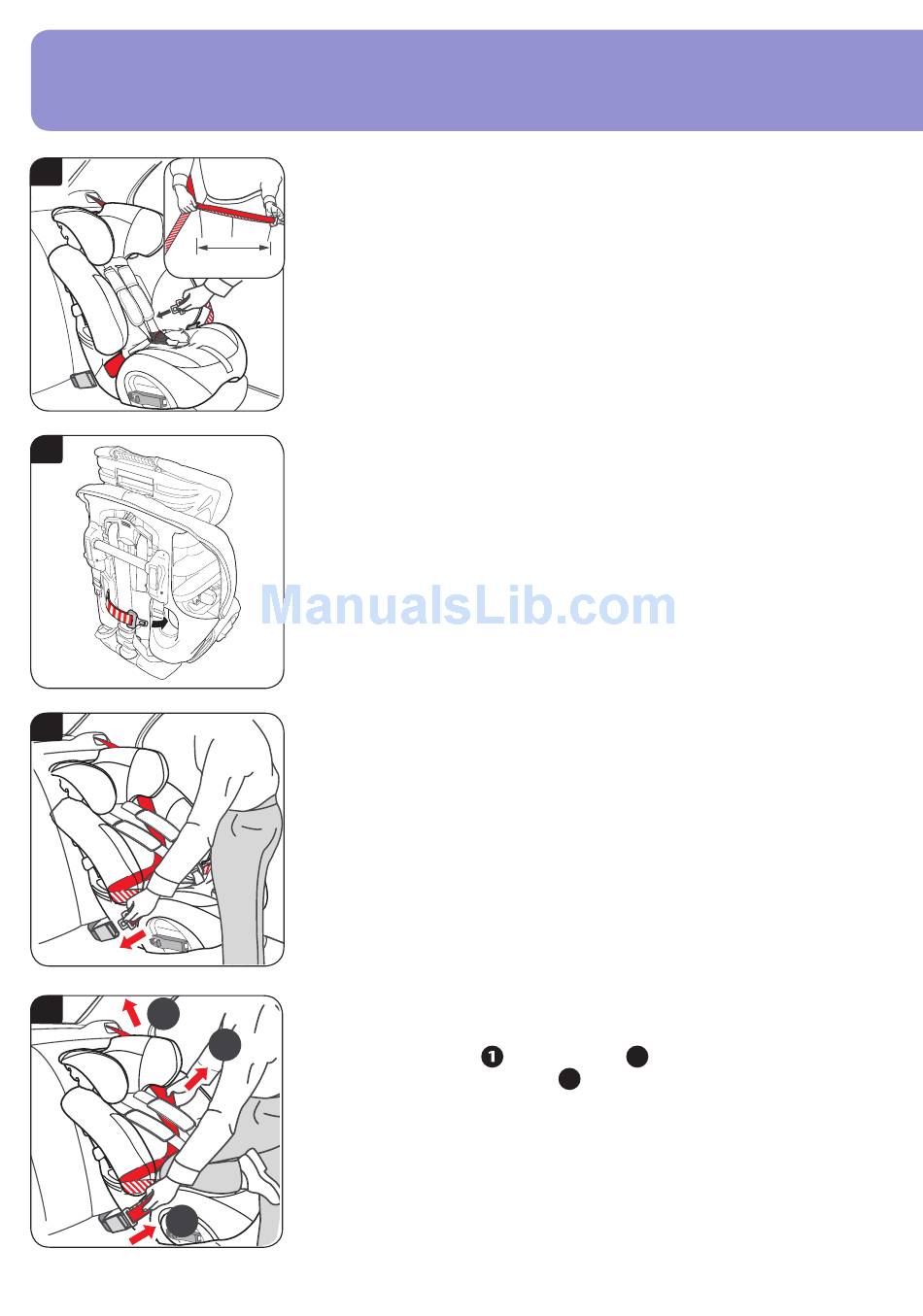 ManualsLib.com

1