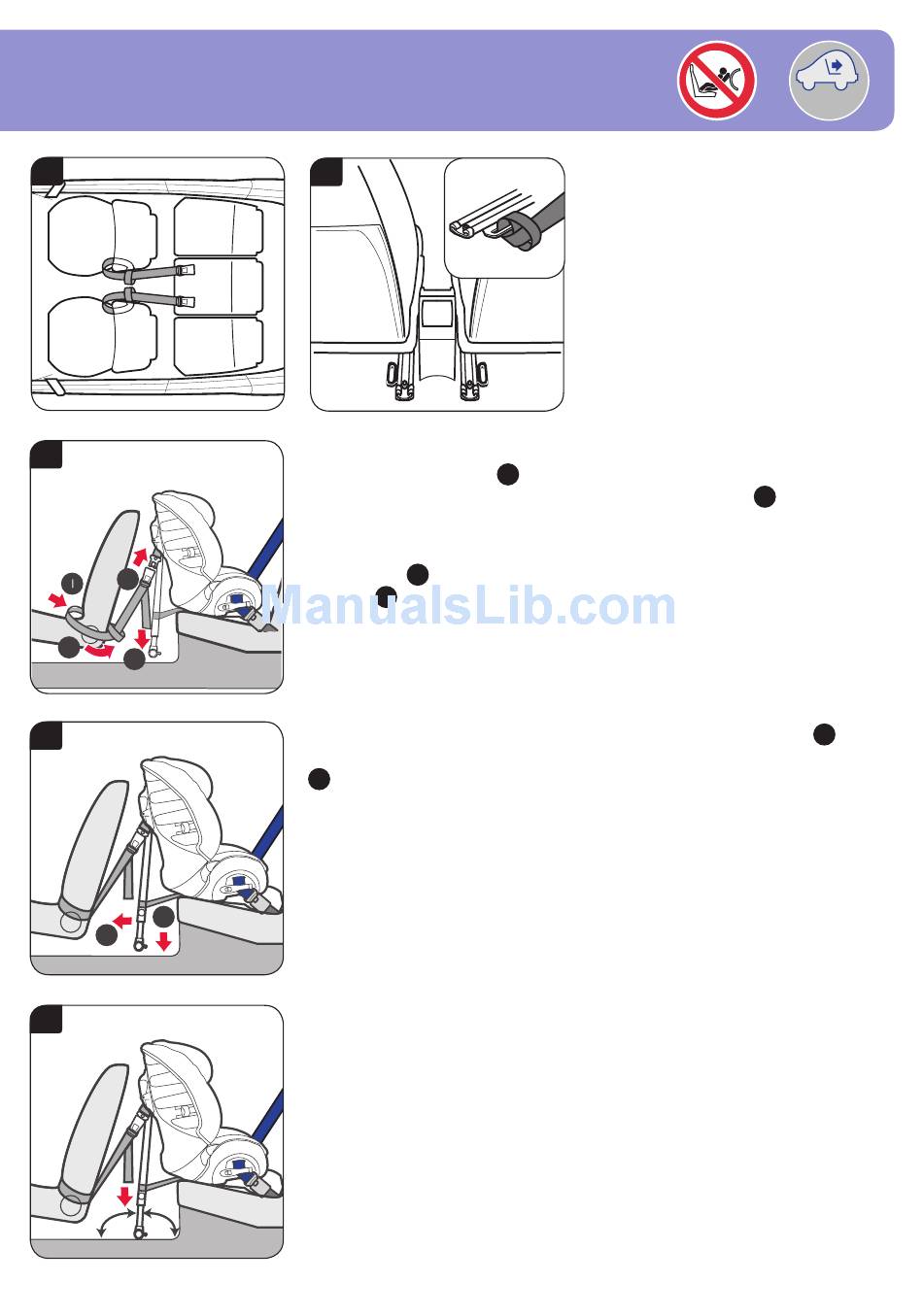 ManualsLib.com