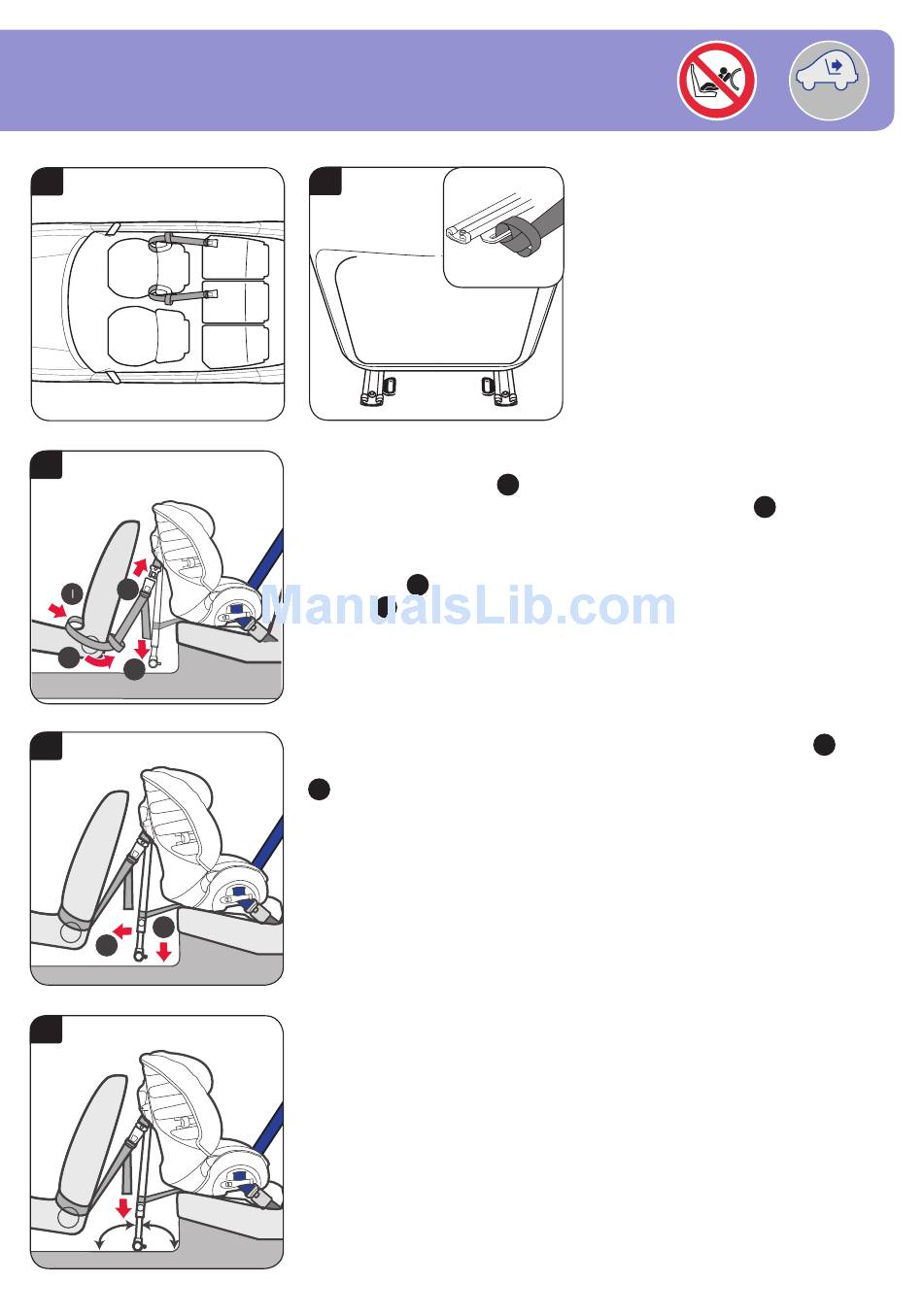 ManualsLib.com