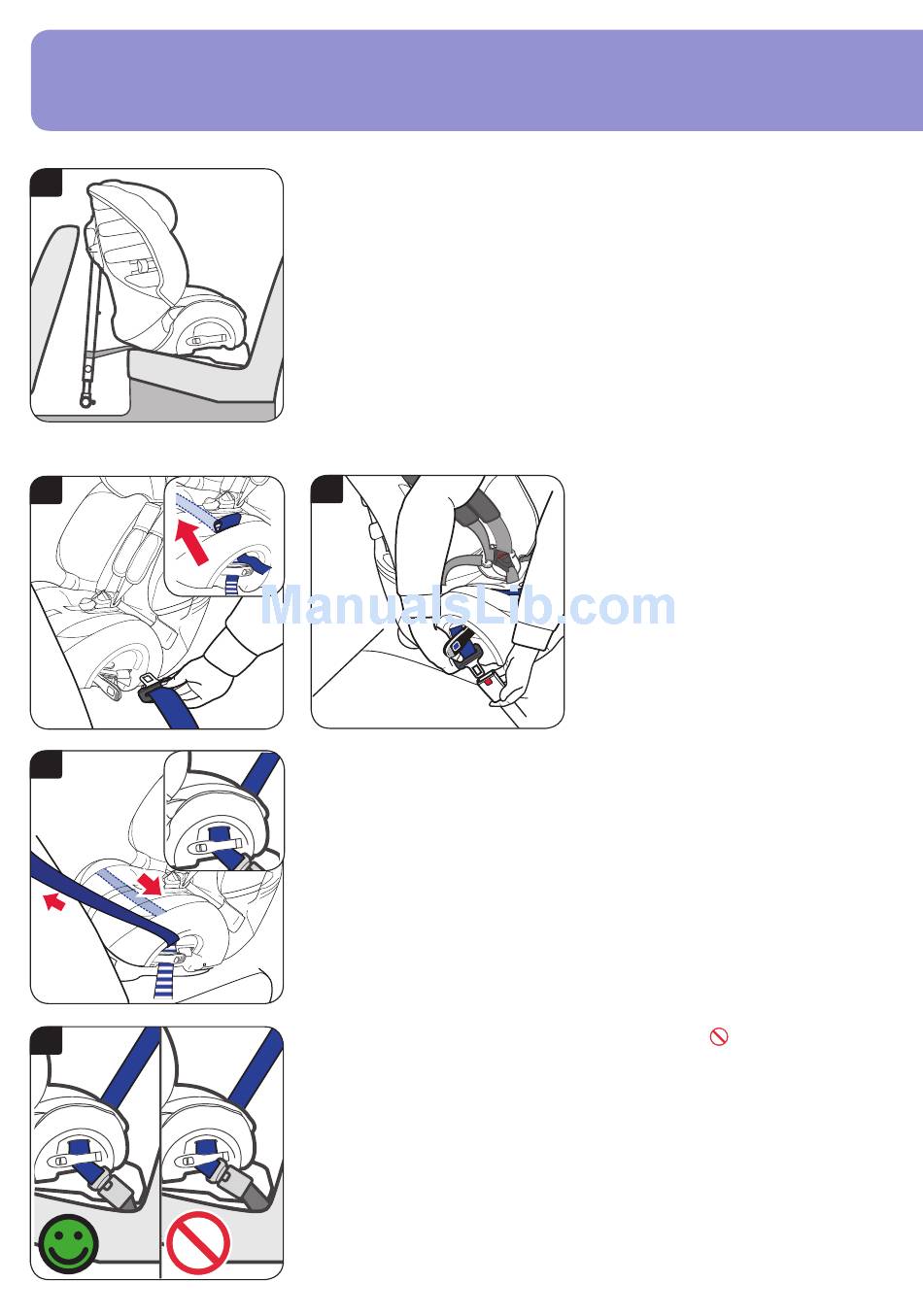 ManualsLib.com