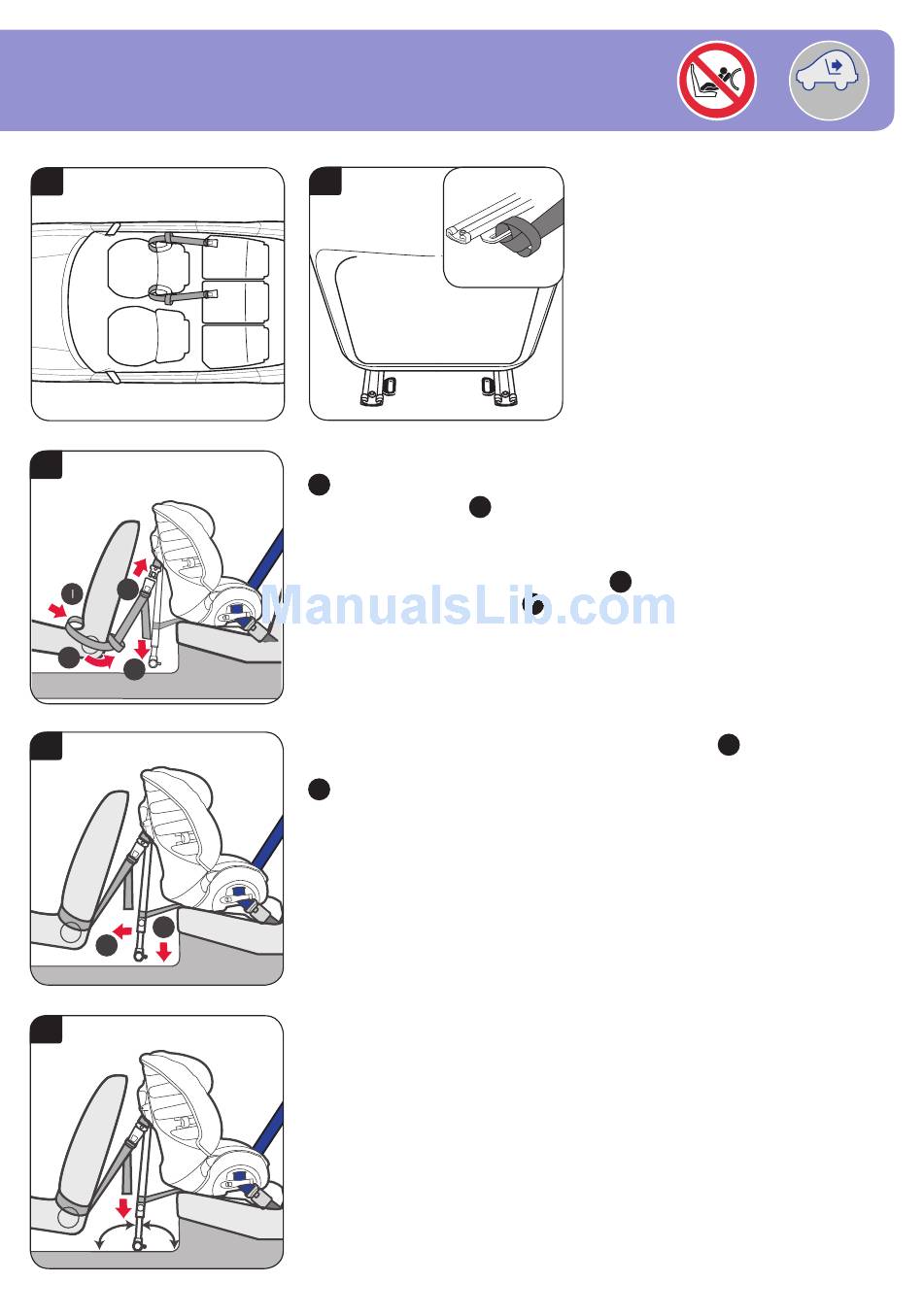 ManualsLib.com