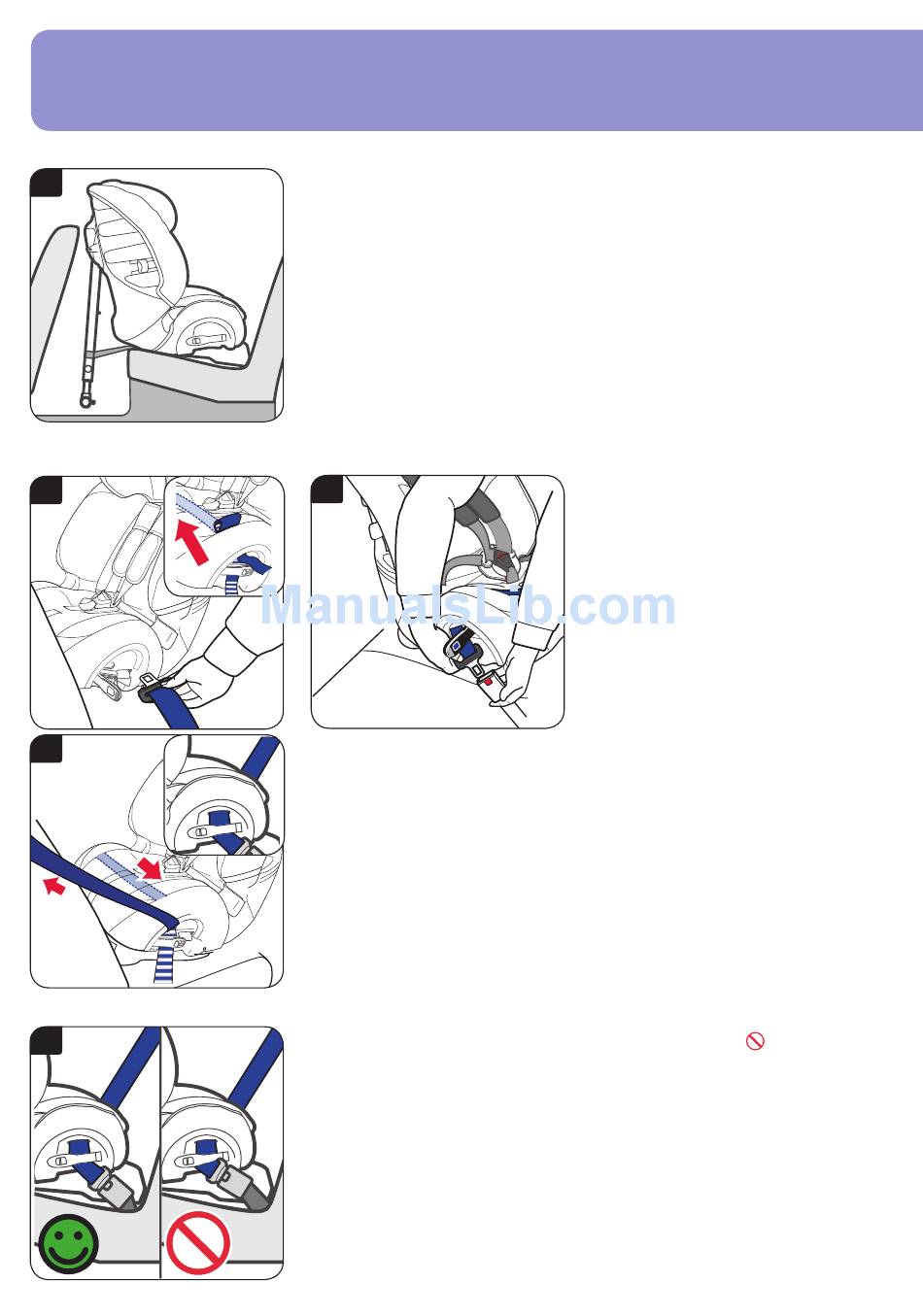 ManualsLib.com