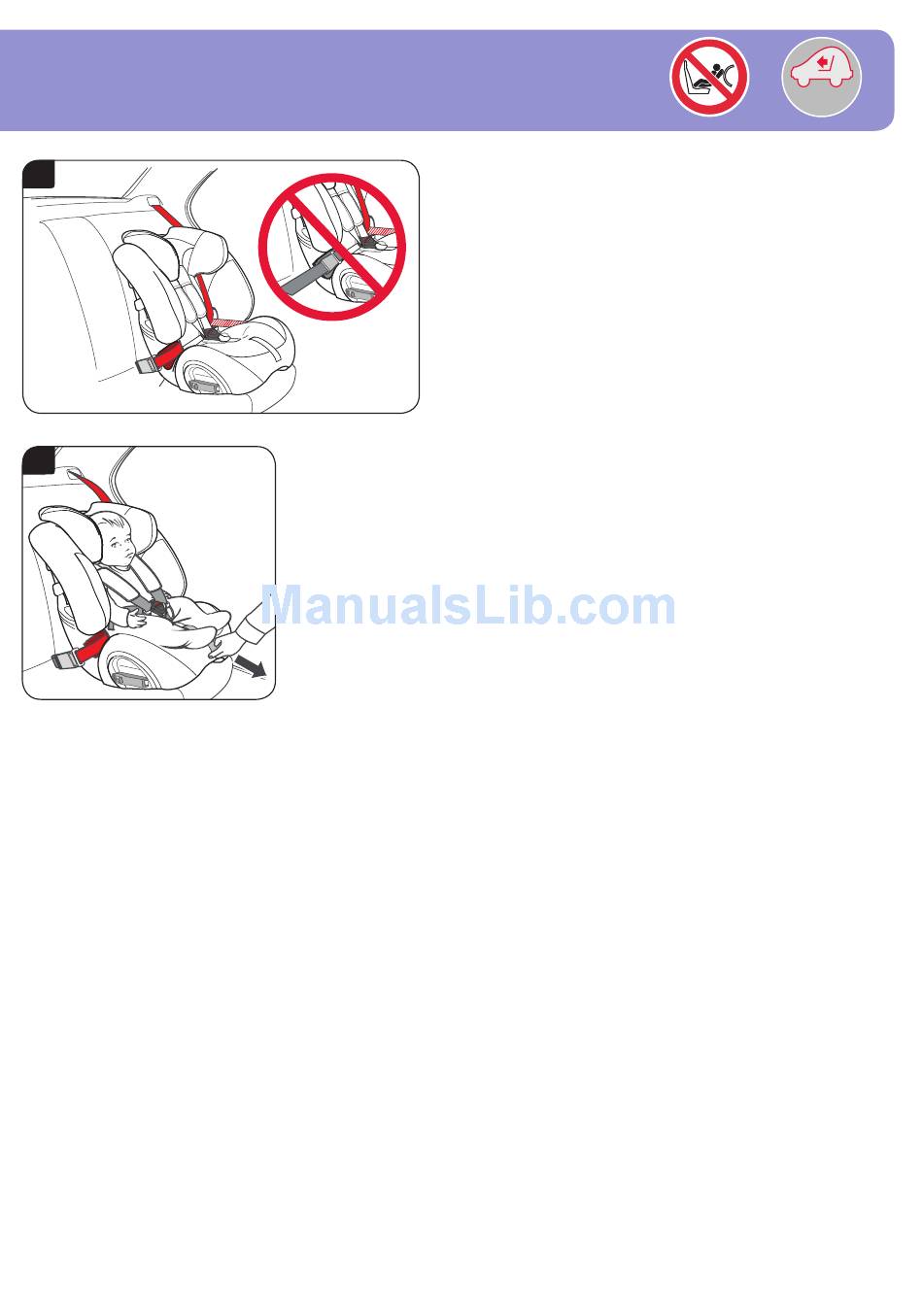 ManualsLib.com