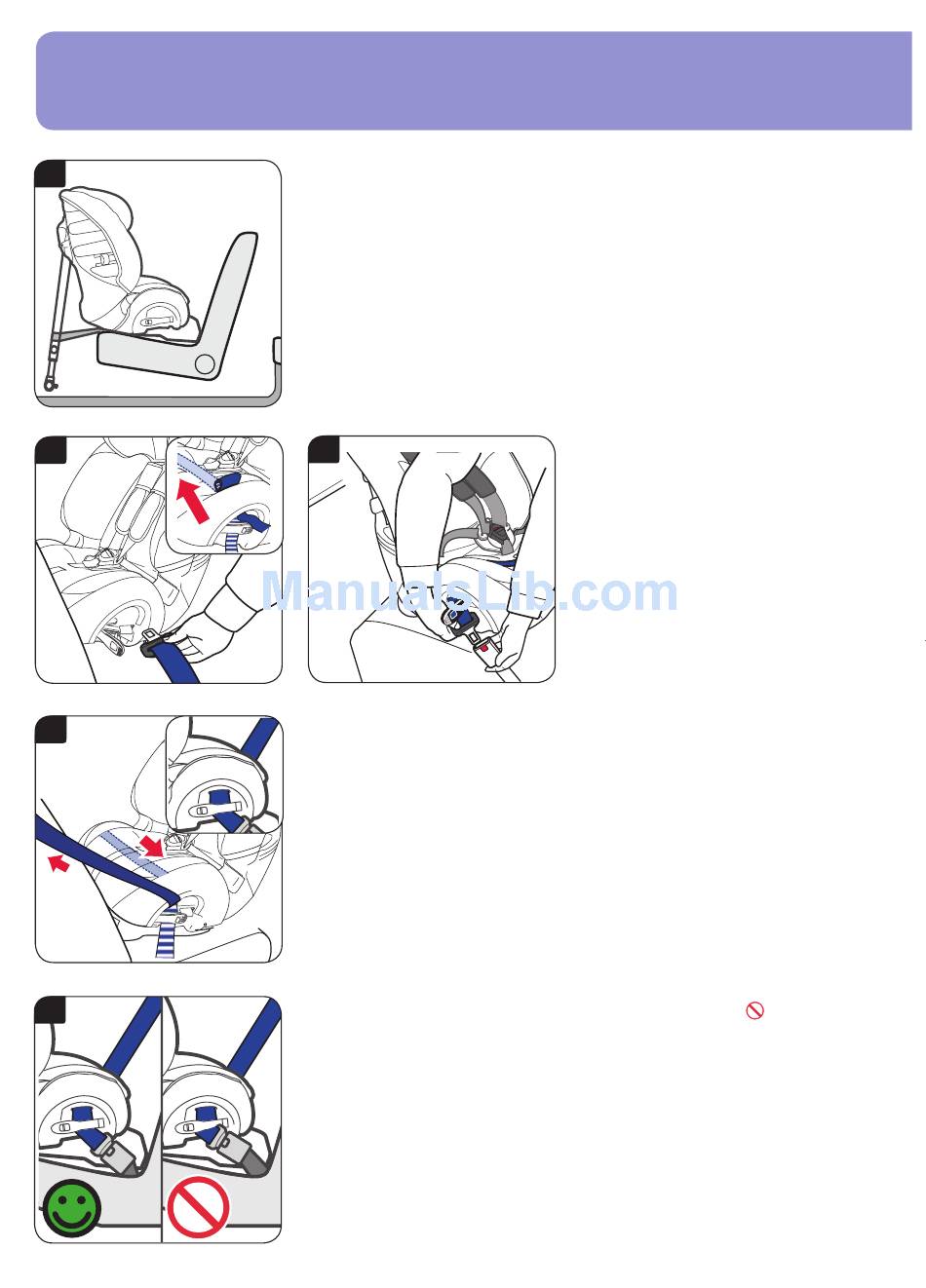 ManualsLib.com