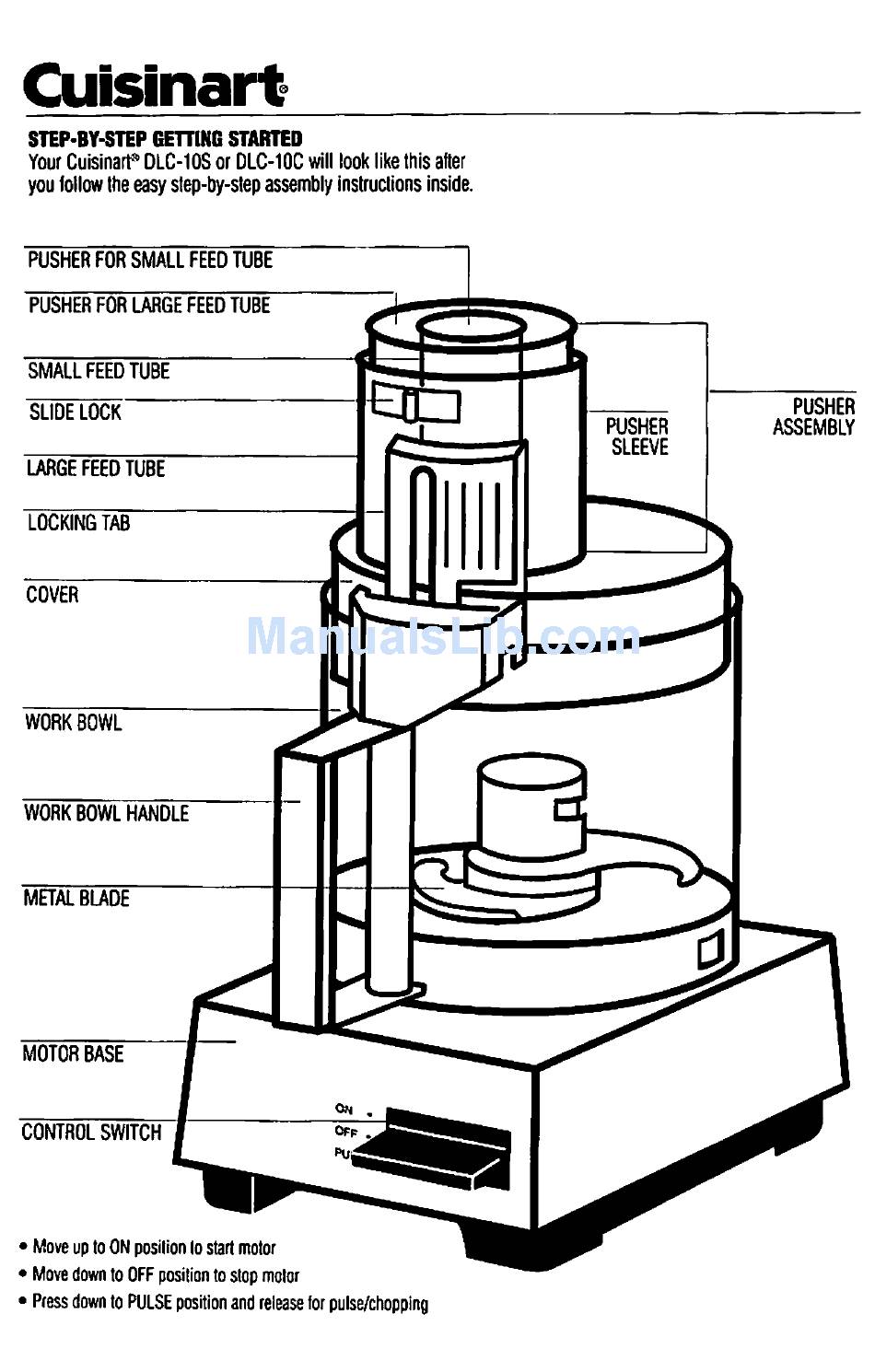 Cuisinart®

STEP-BY-STEP GETTING STARTED
Your Cuisinart® DLC-10S or DLC-10C will look like this after you follow the easy step-by-step assembly instructions inside.

PUSHER FOR SMALL FEED TUBE
PUSHER FOR LARGE FEED TUBE
SMALL FEED TUBE
SLIDE LOCK
LARGE FEED TUBE
LOCKING TAB
COVER
WORK BOWL
WORK BOWL HANDLE
METAL BLADE
MOTOR BASE
CONTROL SWITCH

PUSHER SLEEVE
PUSHER ASSEMBLY

ManualsLib.com

ON
OFF
PU

• Move up to ON position to start motor
• Move down to OFF position to stop motor
• Press down to PULSE position and release for pulse/chopping