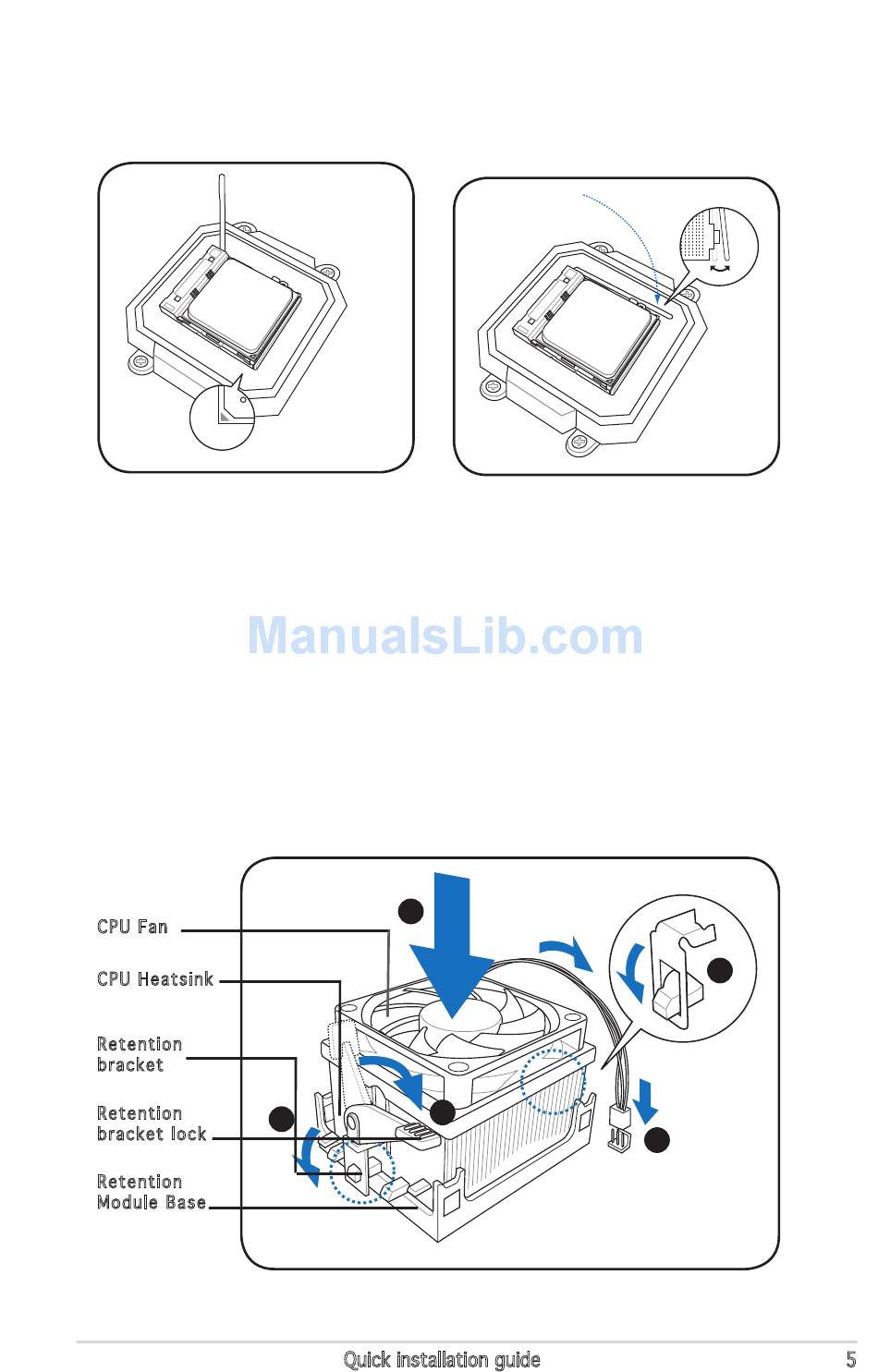 ManualsLib.com

CPU Fan

CPU Heatsink

Retention bracket

Retention bracket lock

Retention Module Base

Quick installation guide

5