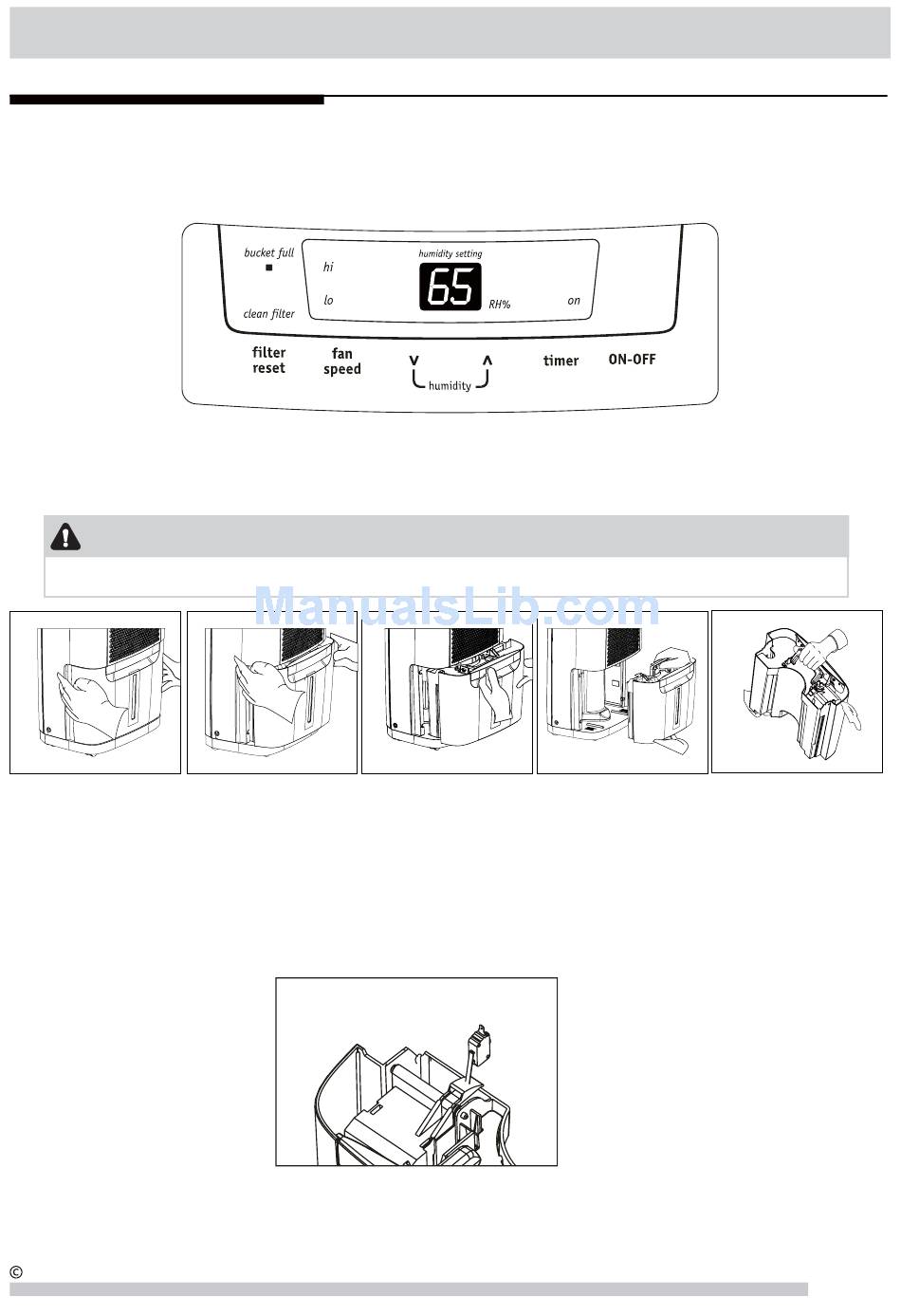 bucket full

clean filter

hi

lo

humidity setting

65

RH%

on

filter reset

fan speed

humidity

timer

ON-OFF

ManualsLib.com

©