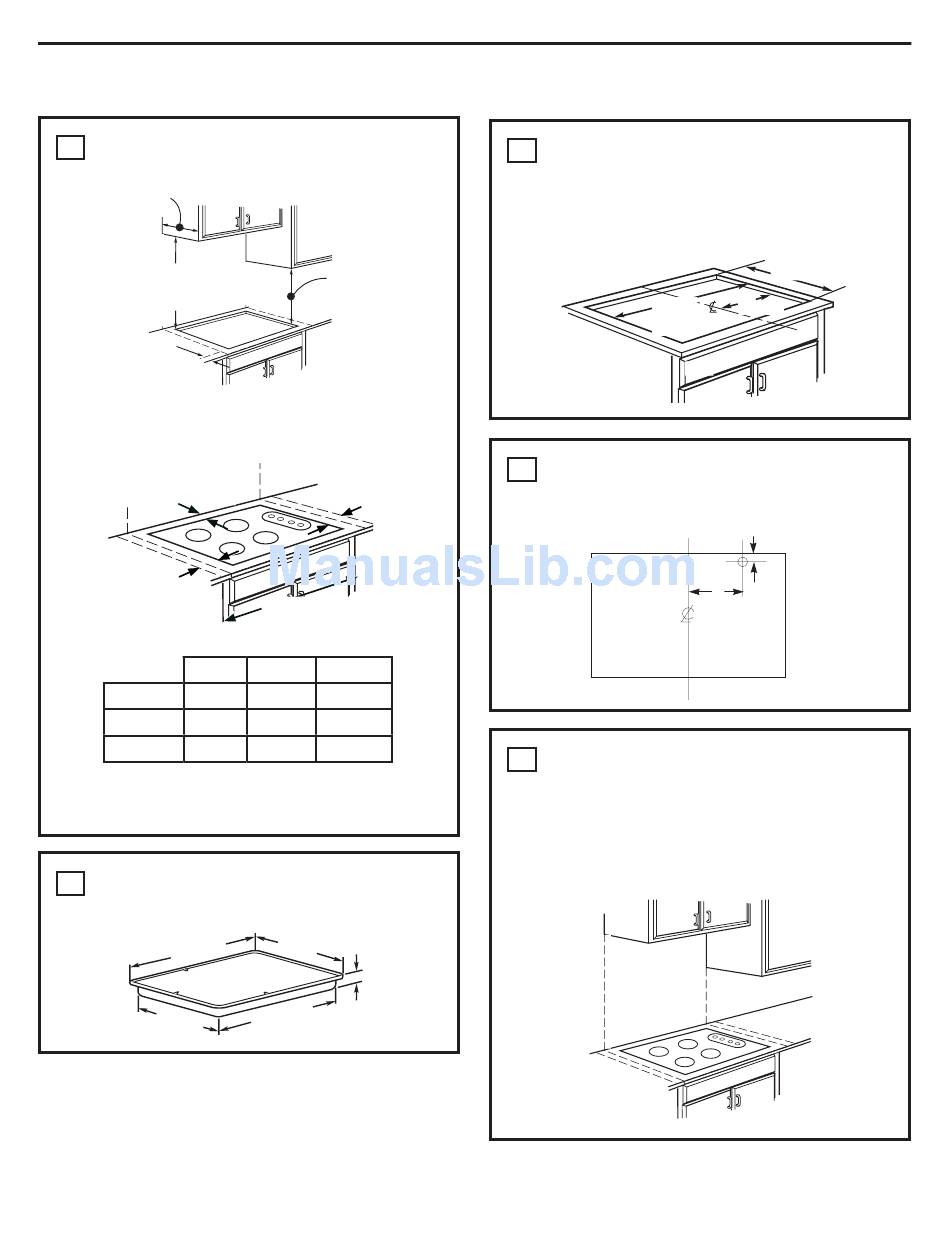 ManualsLib.com