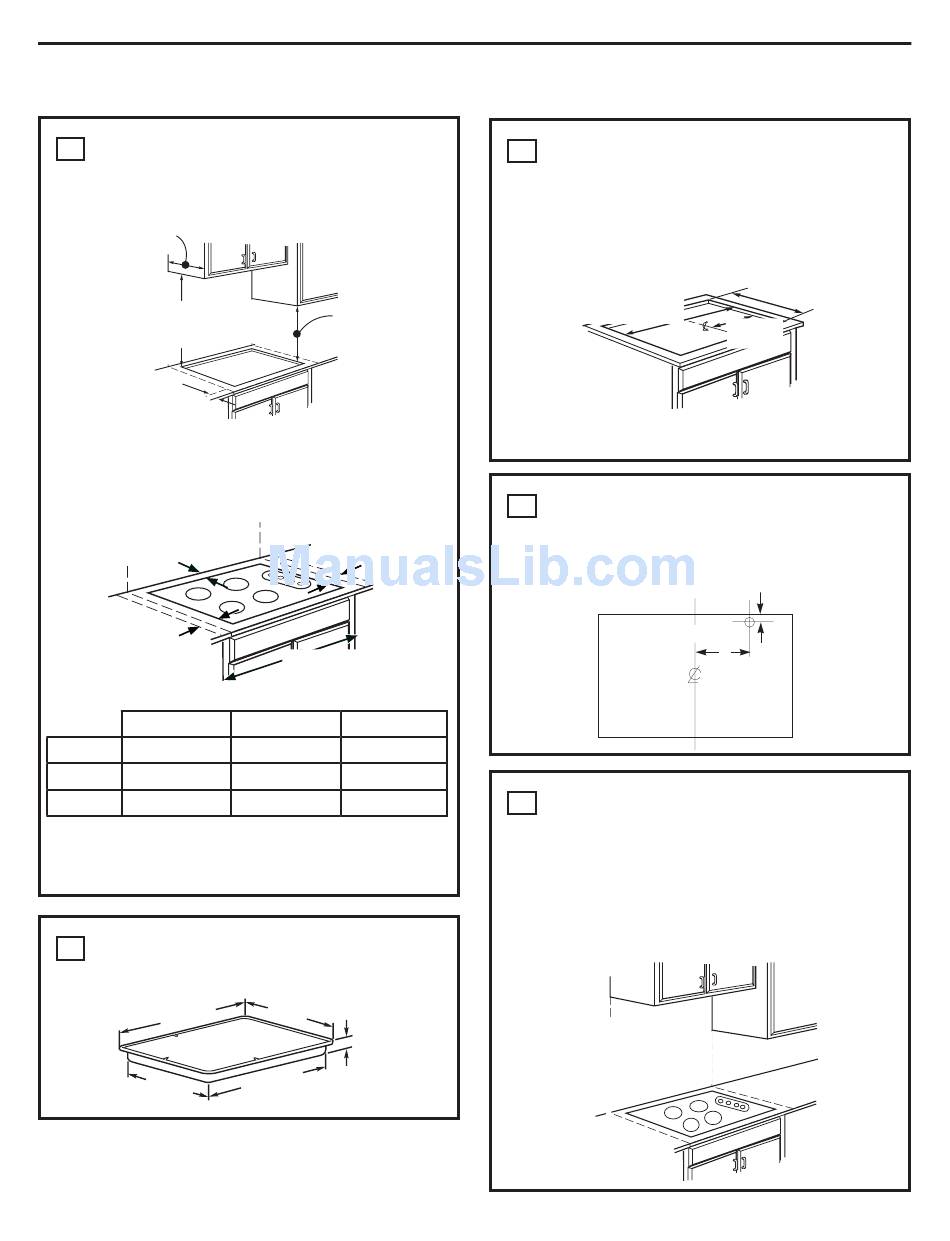 ManualsLib.com