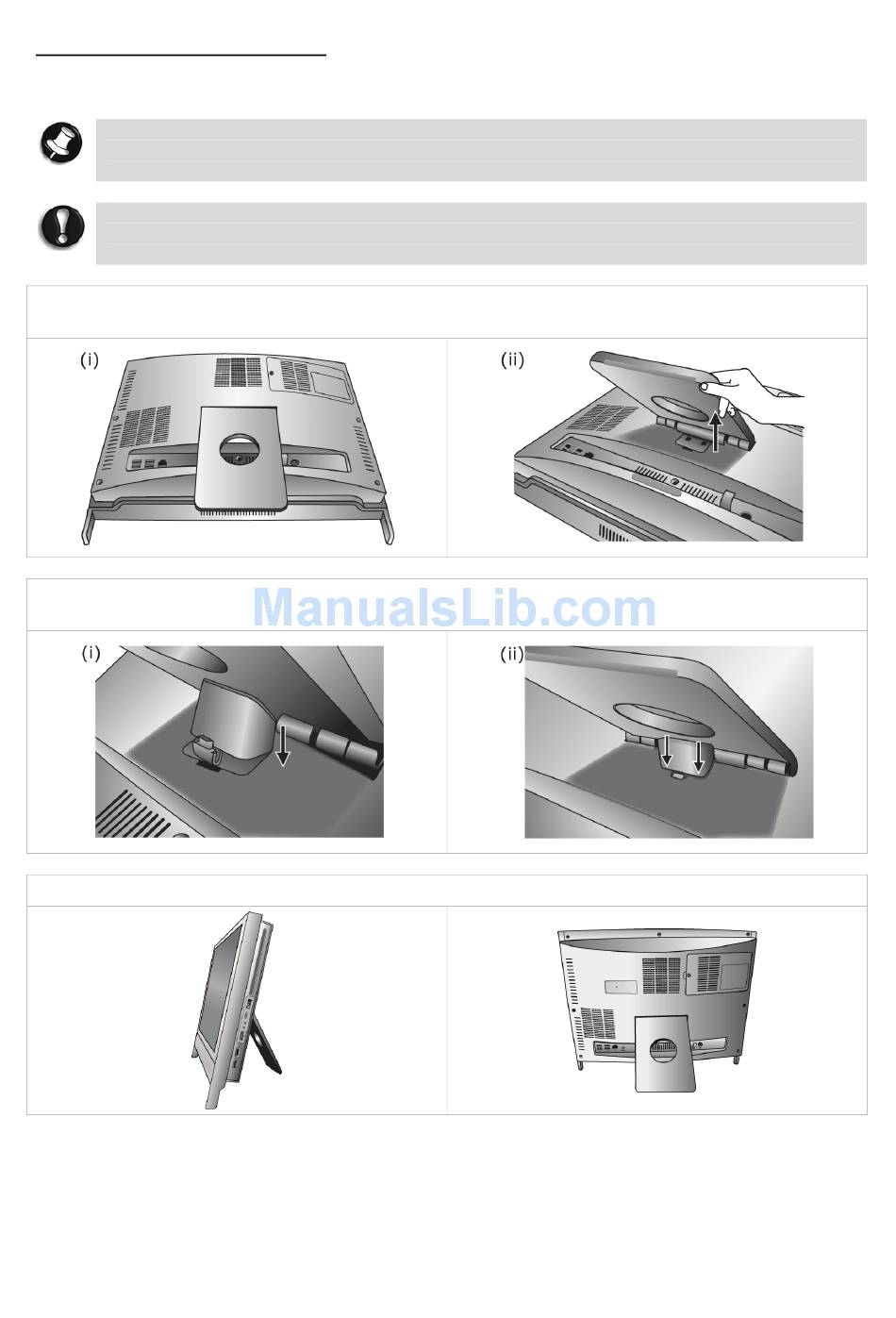 (i)

(ii)

ManualsLib.com

(i)

(ii)