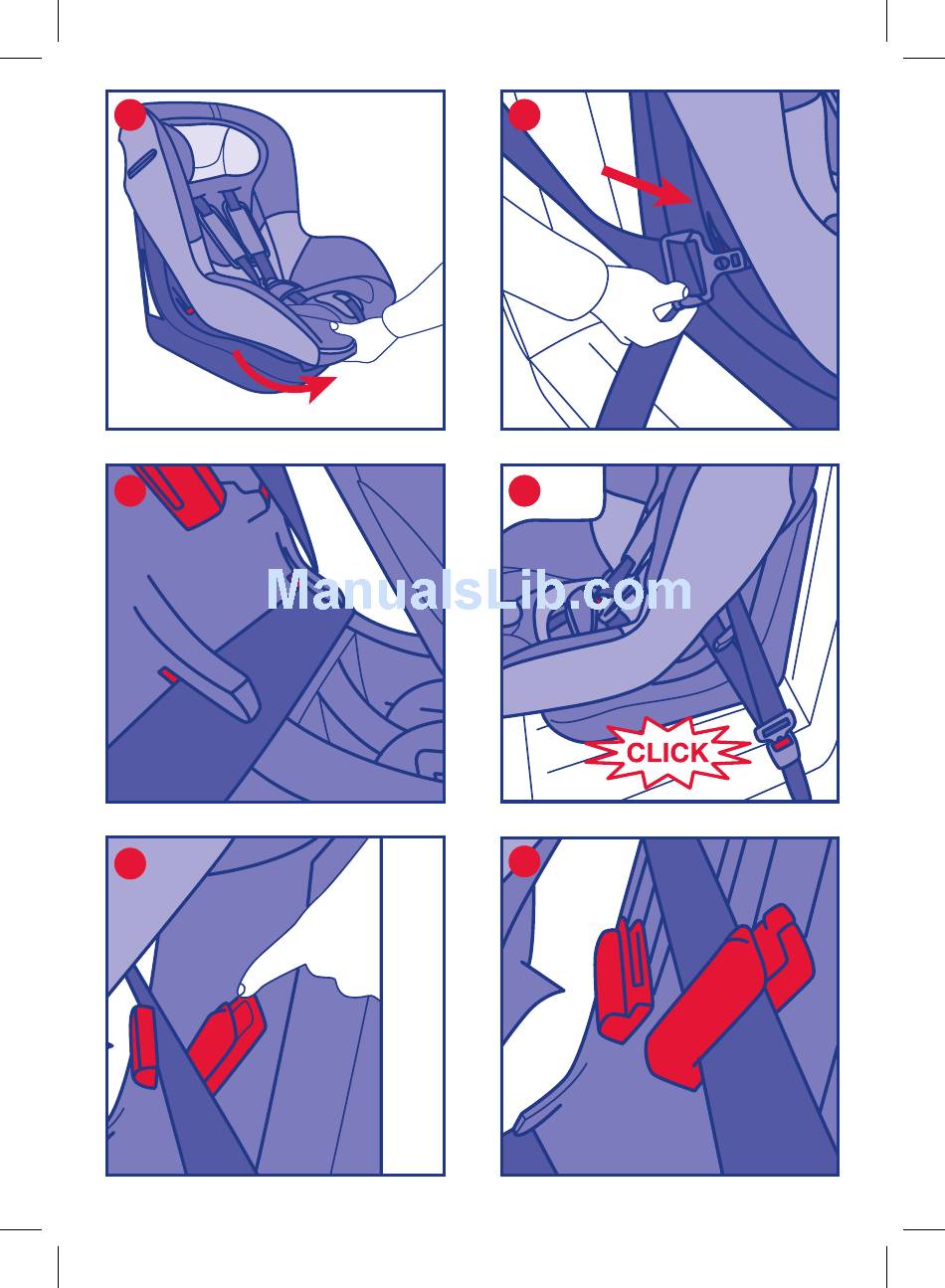 ManualsLib.com

CLICK