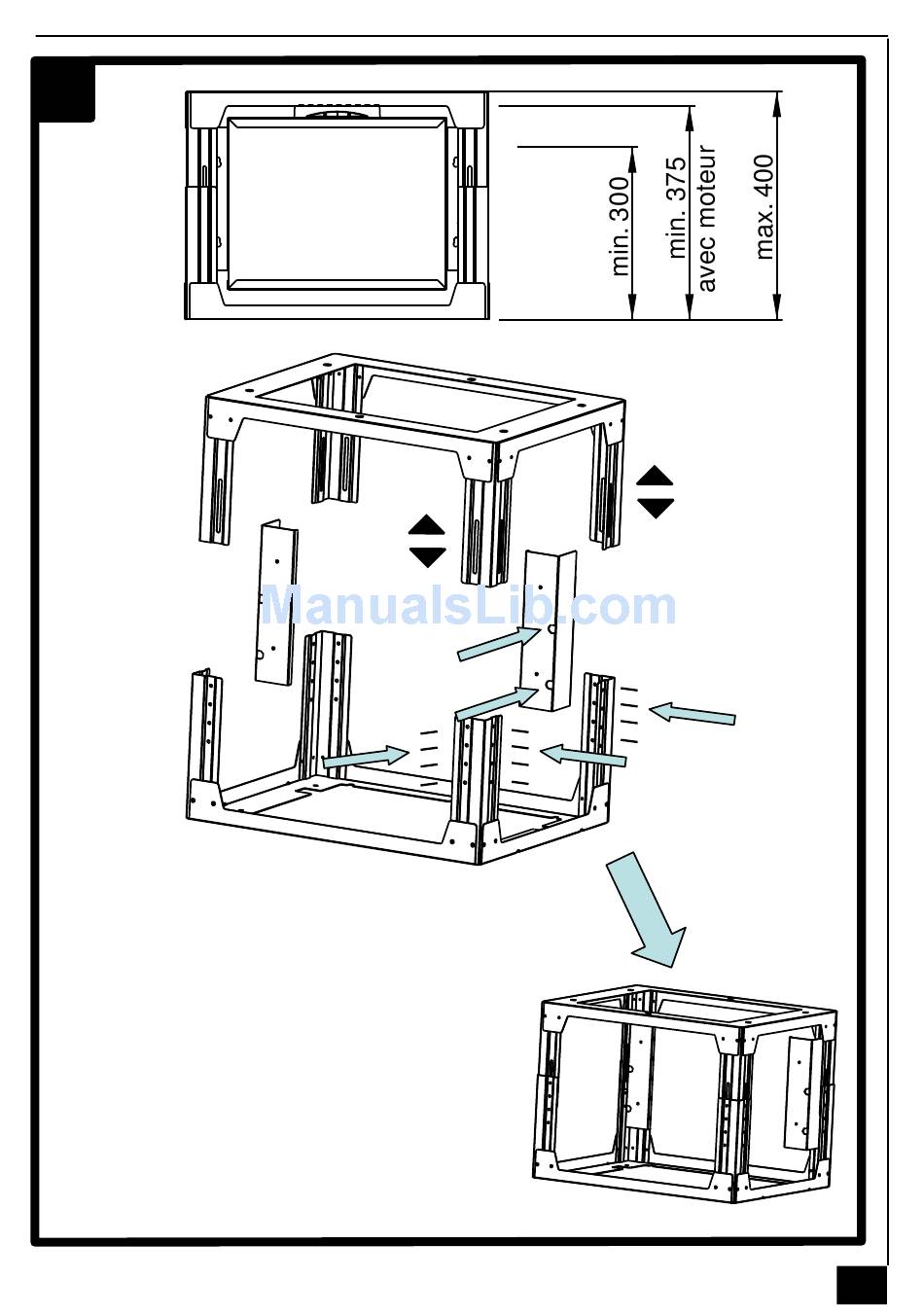 min. 300
min. 375
avec moteur
max. 400

ManualsLib.com