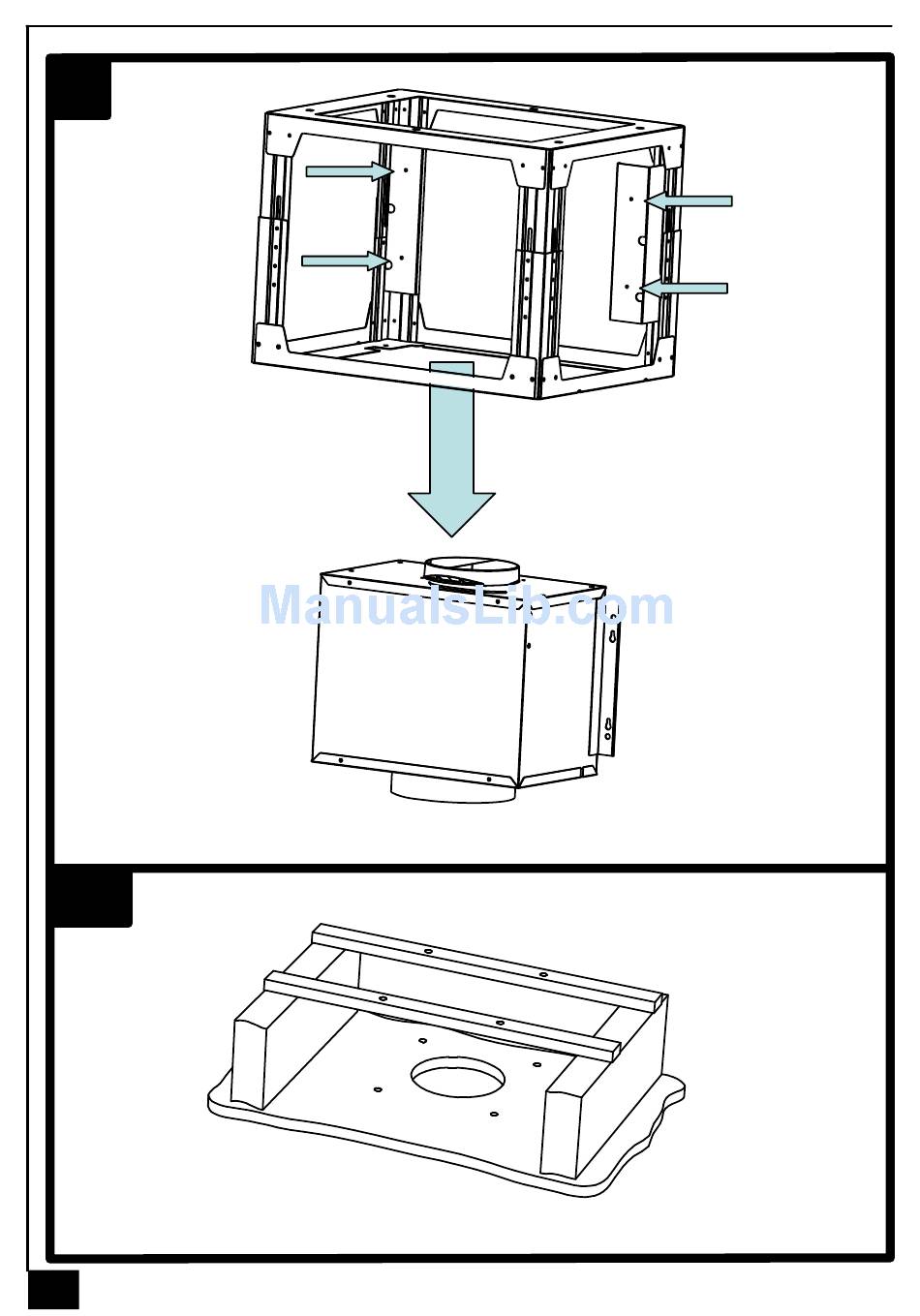 ManualsLib.com